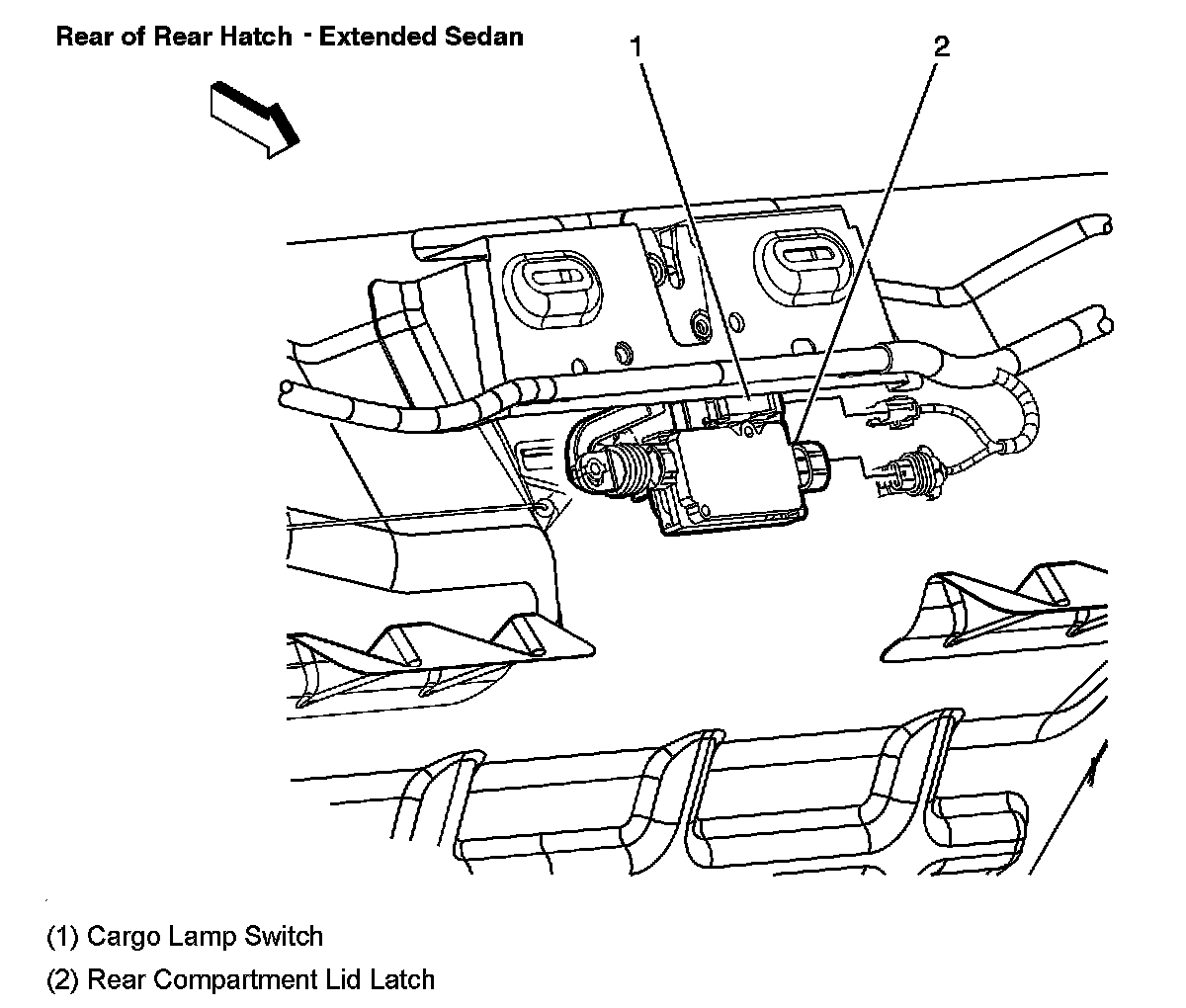 Rear of Rear Hatch - Extended Sedan

1

2

(1) Cargo Lamp Switch

(2) Rear Compartment Lid Latch