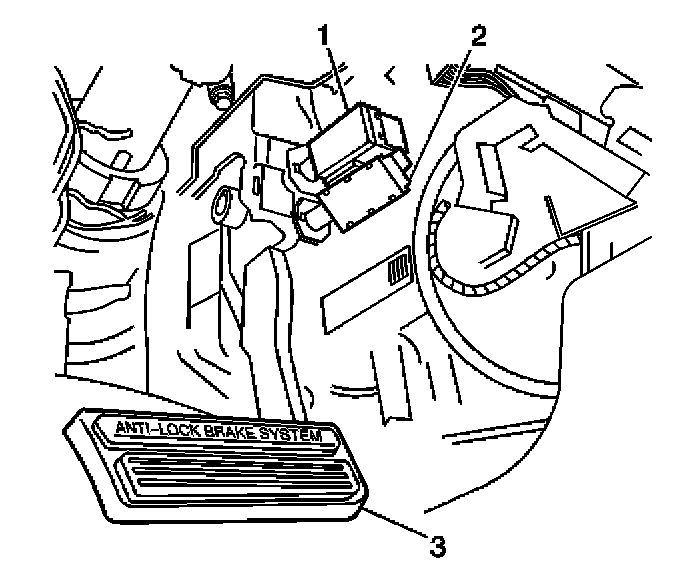 1
2
ANTI-LOCK BRAKE SYSTEM
3