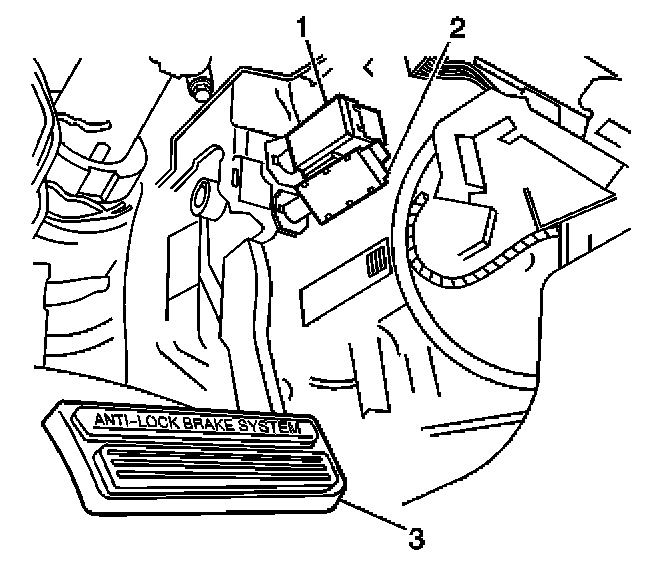 1
2
ANTI-LOCK BRAKE SYSTEM
3