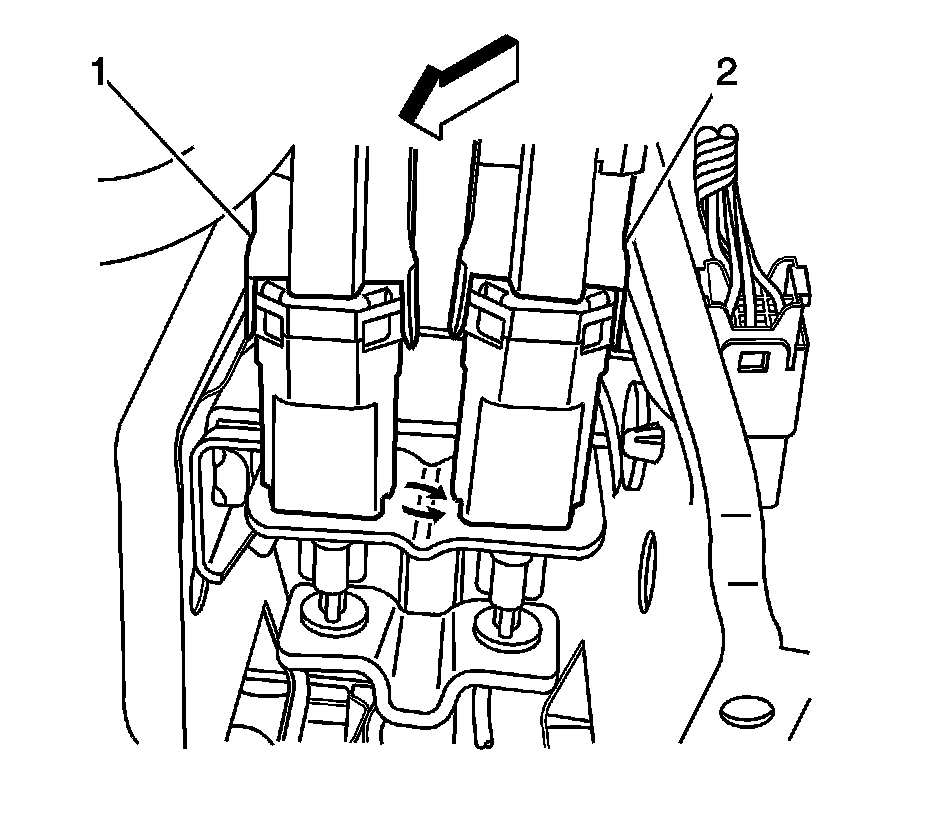 1
2