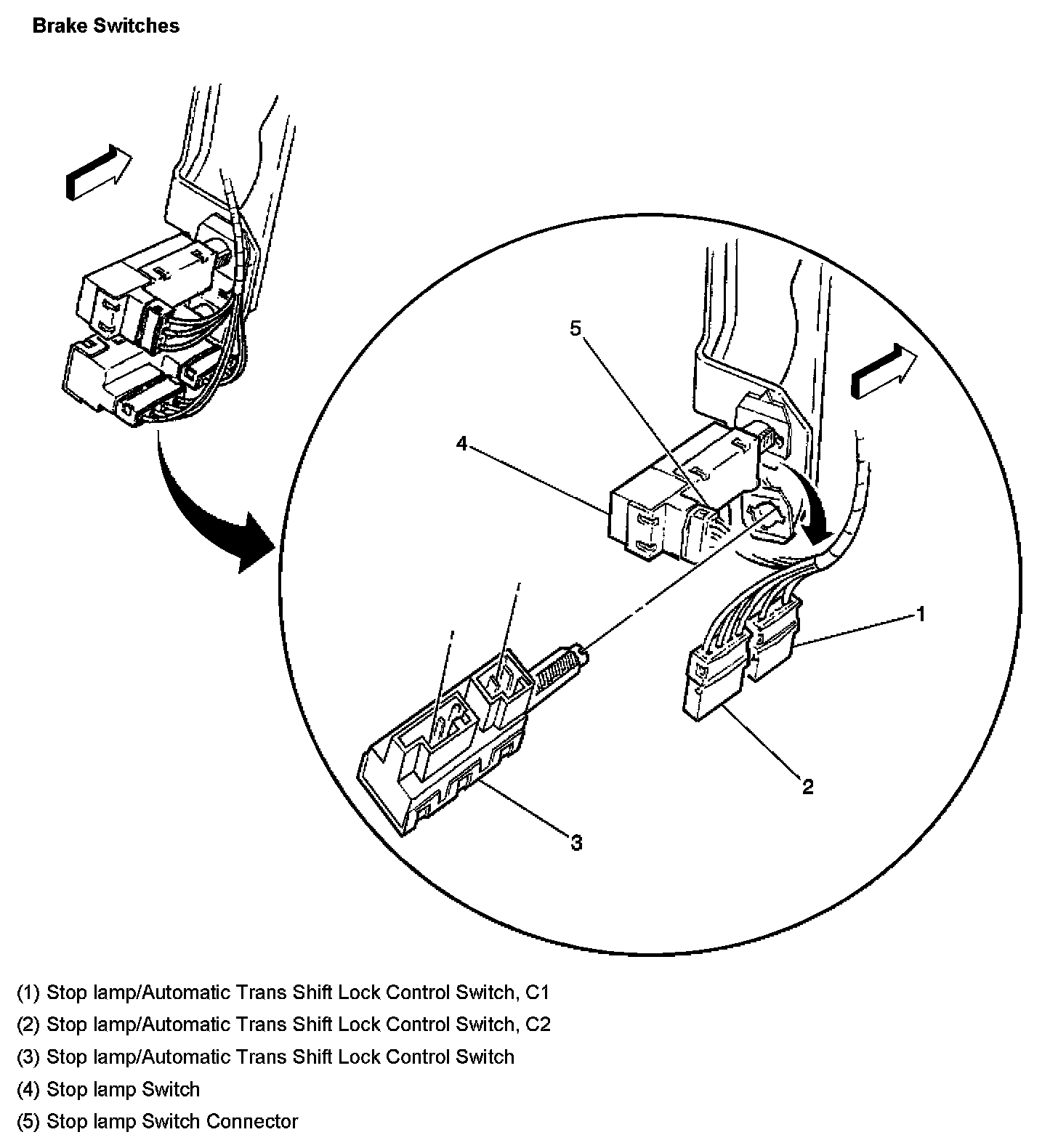 Brake Switches

5
4
1
2
3

(1) Stop lamp/Automatic Trans Shift Lock Control Switch, C1
(2) Stop lamp/Automatic Trans Shift Lock Control Switch, C2
(3) Stop lamp/Automatic Trans Shift Lock Control Switch
(4) Stop lamp Switch
(5) Stop lamp Switch Connector