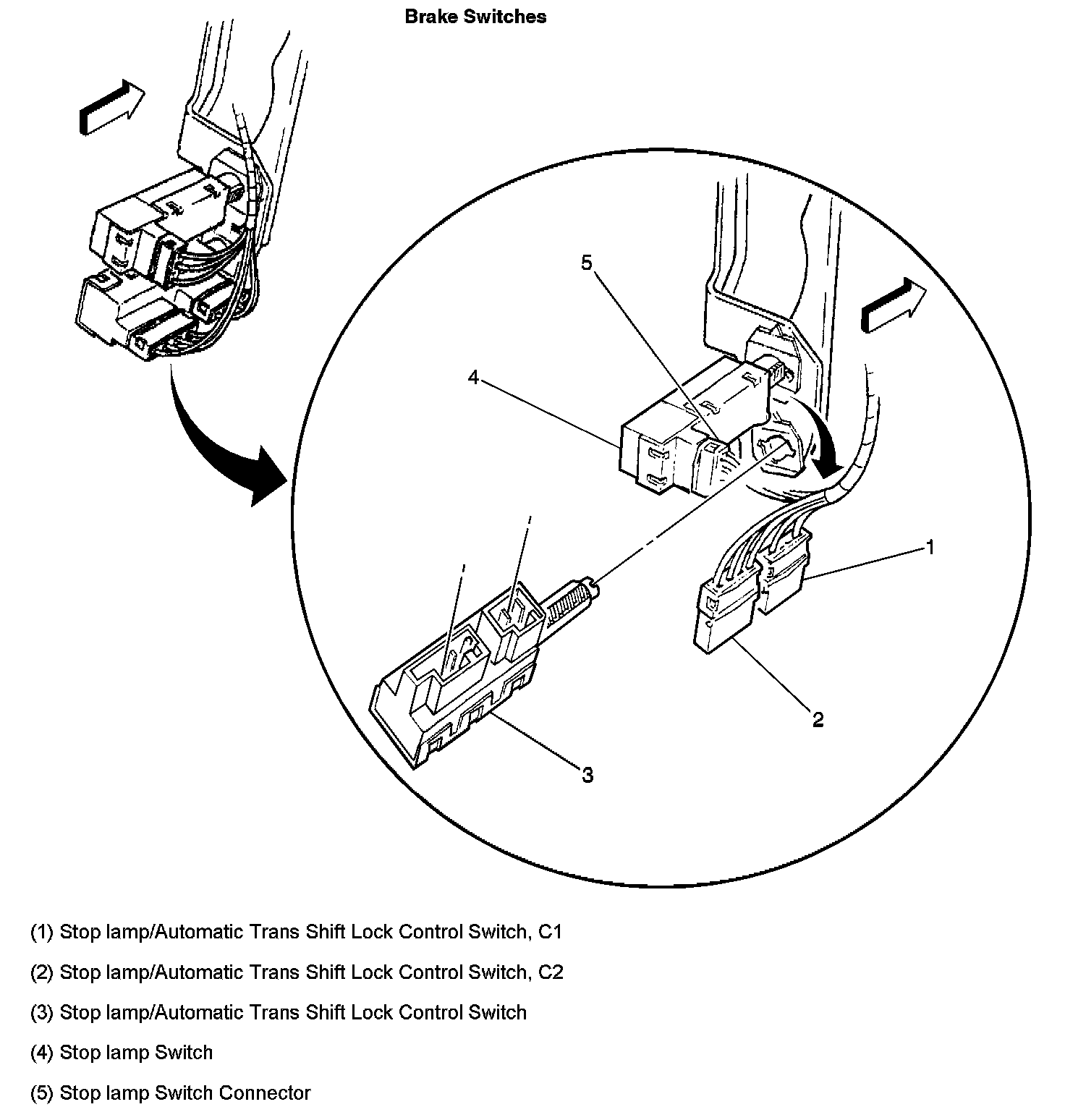 Brake Switches

5

4

1

2

3

(1) Stop lamp/Automatic Trans Shift Lock Control Switch, C1

(2) Stop lamp/Automatic Trans Shift Lock Control Switch, C2

(3) Stop lamp/Automatic Trans Shift Lock Control Switch

(4) Stop lamp Switch

(5) Stop lamp Switch Connector