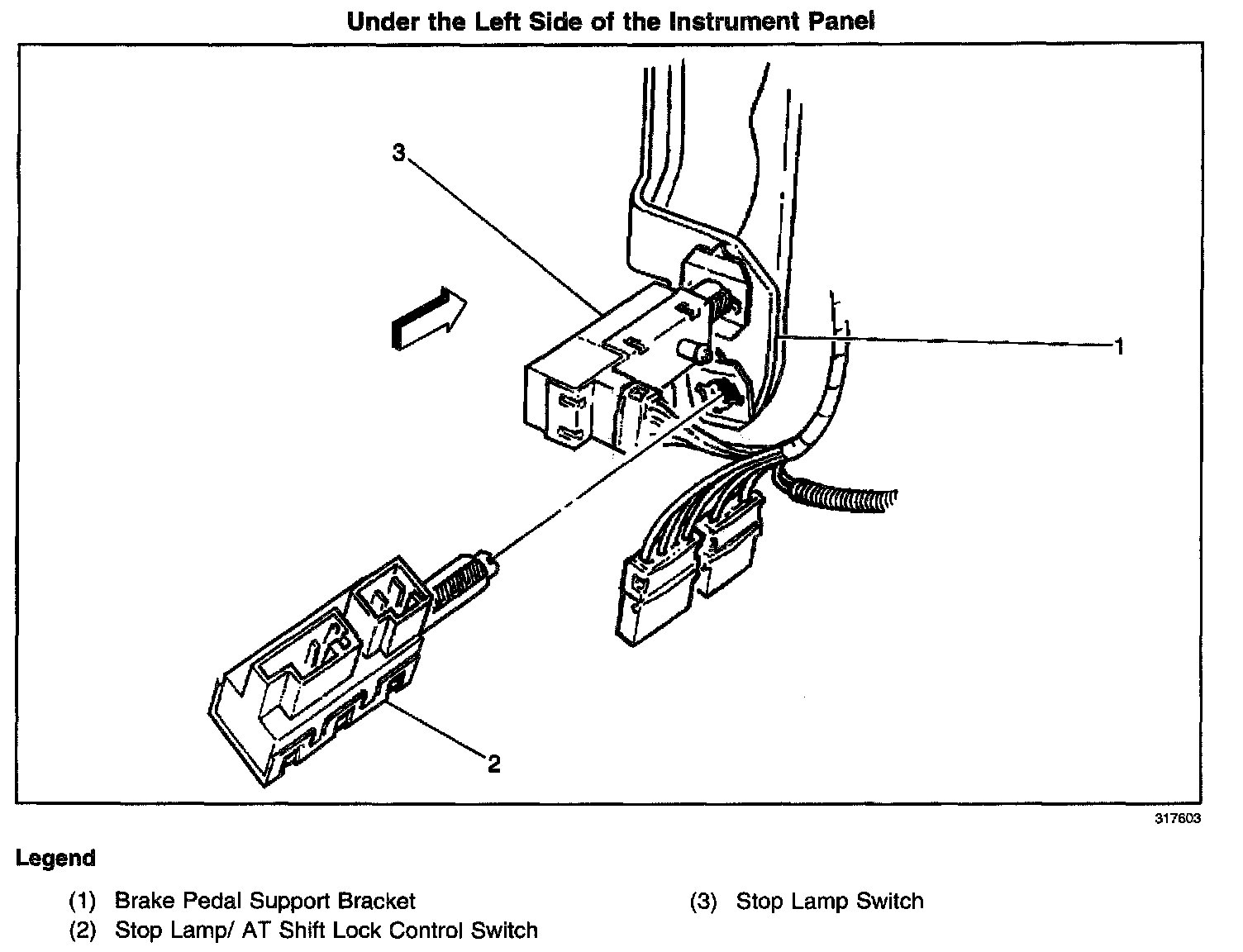 Under the Left Side of the Instrument Panel

3

1

2

317603

Legend

(1) Brake Pedal Support Bracket
(2) Stop Lamp/ AT Shift Lock Control Switch
(3) Stop Lamp Switch