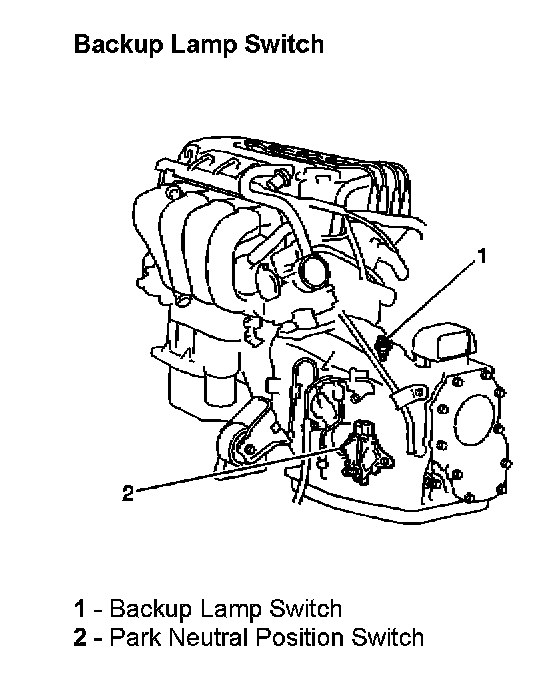 Backup Lamp Switch

1

2

1 - Backup Lamp Switch
2 - Park Neutral Position Switch