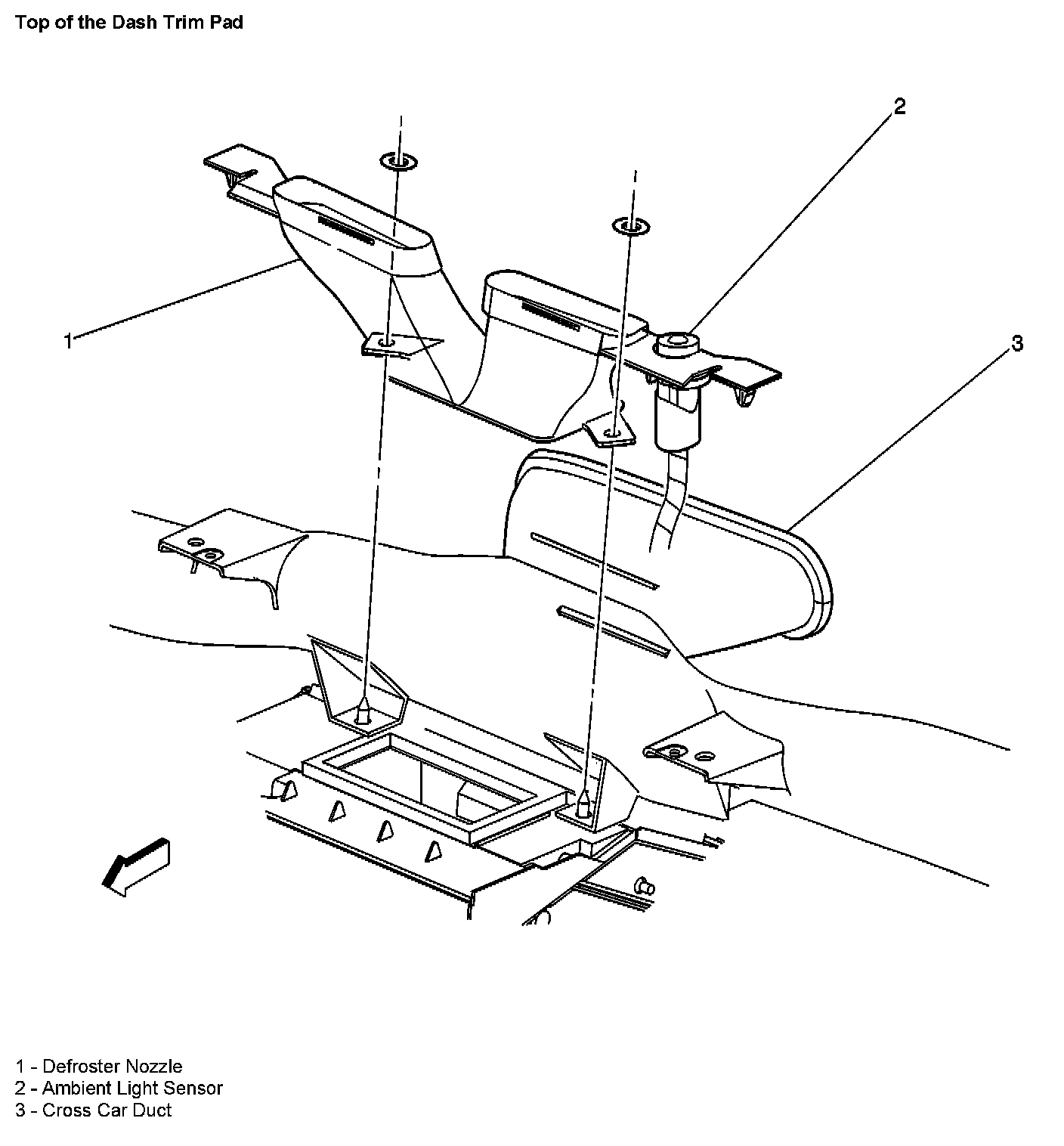 Top of the Dash Trim Pad

2

1

3

1 - Defroster Nozzle
2 - Ambient Light Sensor
3 - Cross Car Duct