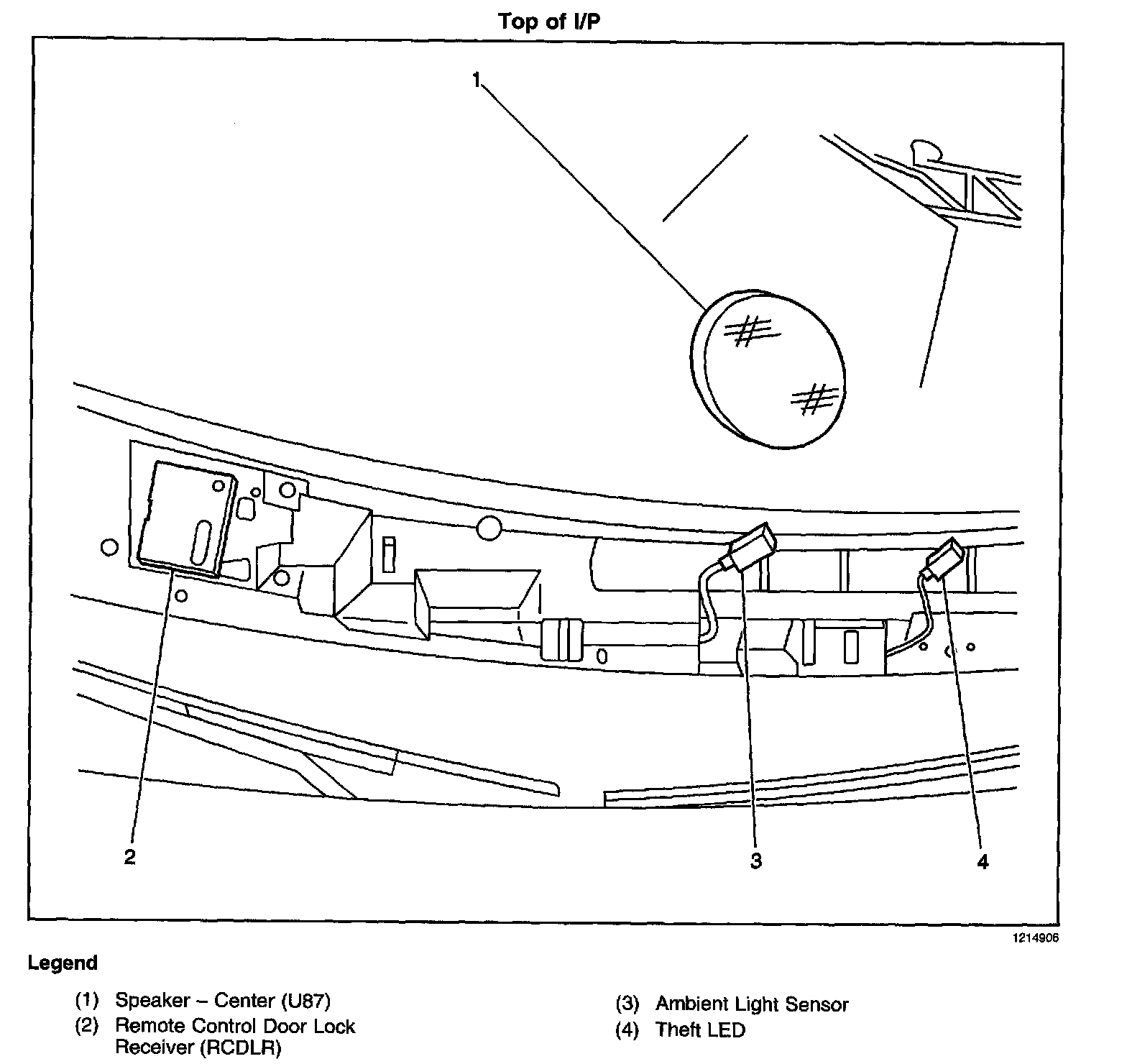 Top of I/P

1

2

3

4

1214906

Legend

(1) Speaker – Center (U87)
(2) Remote Control Door Lock Receiver (RCDLR)

(3) Ambient Light Sensor
(4) Theft LED