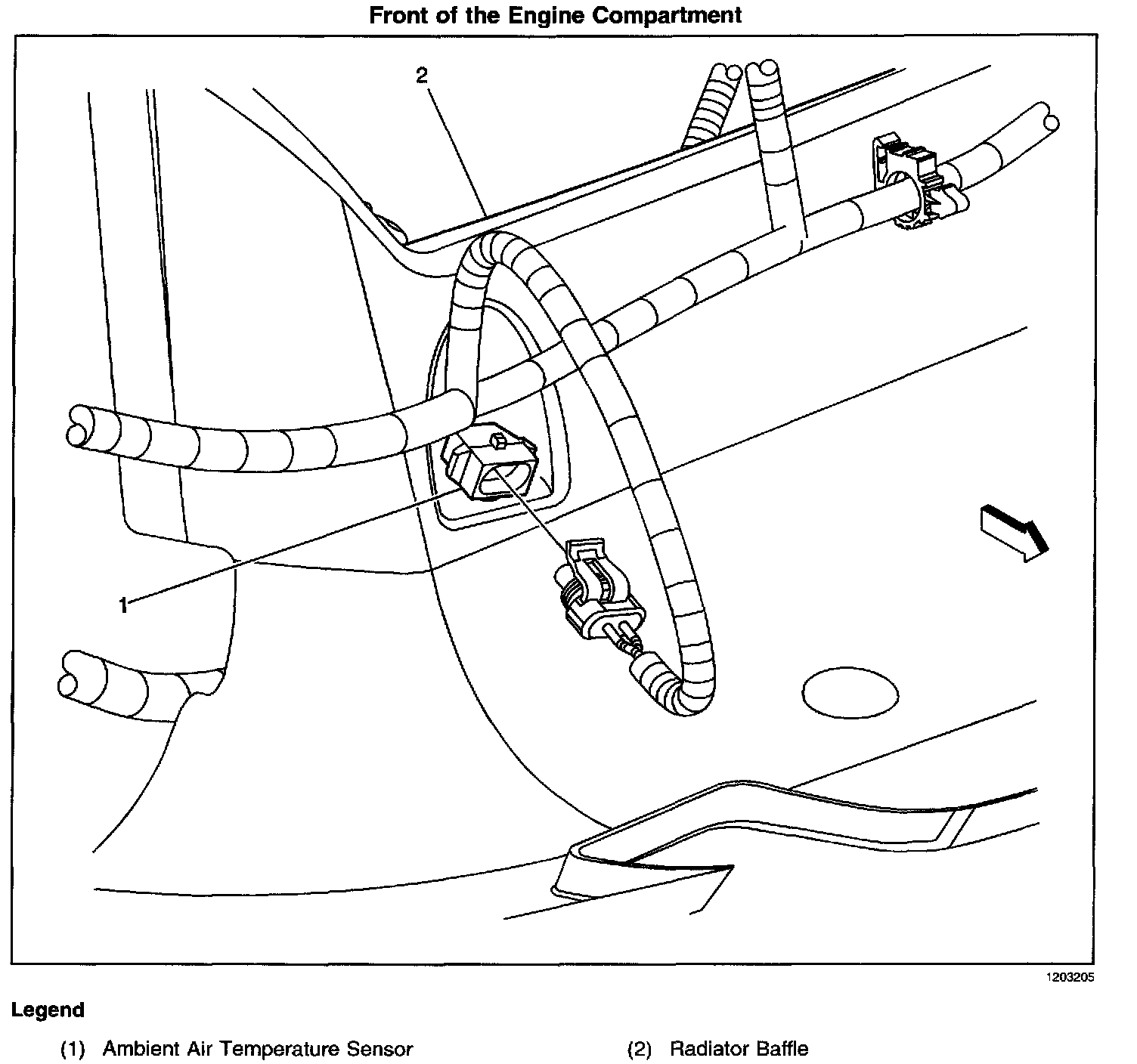 Front of the Engine Compartment

2

1

1203205

Legend

(1) Ambient Air Temperature Sensor

(2) Radiator Baffle