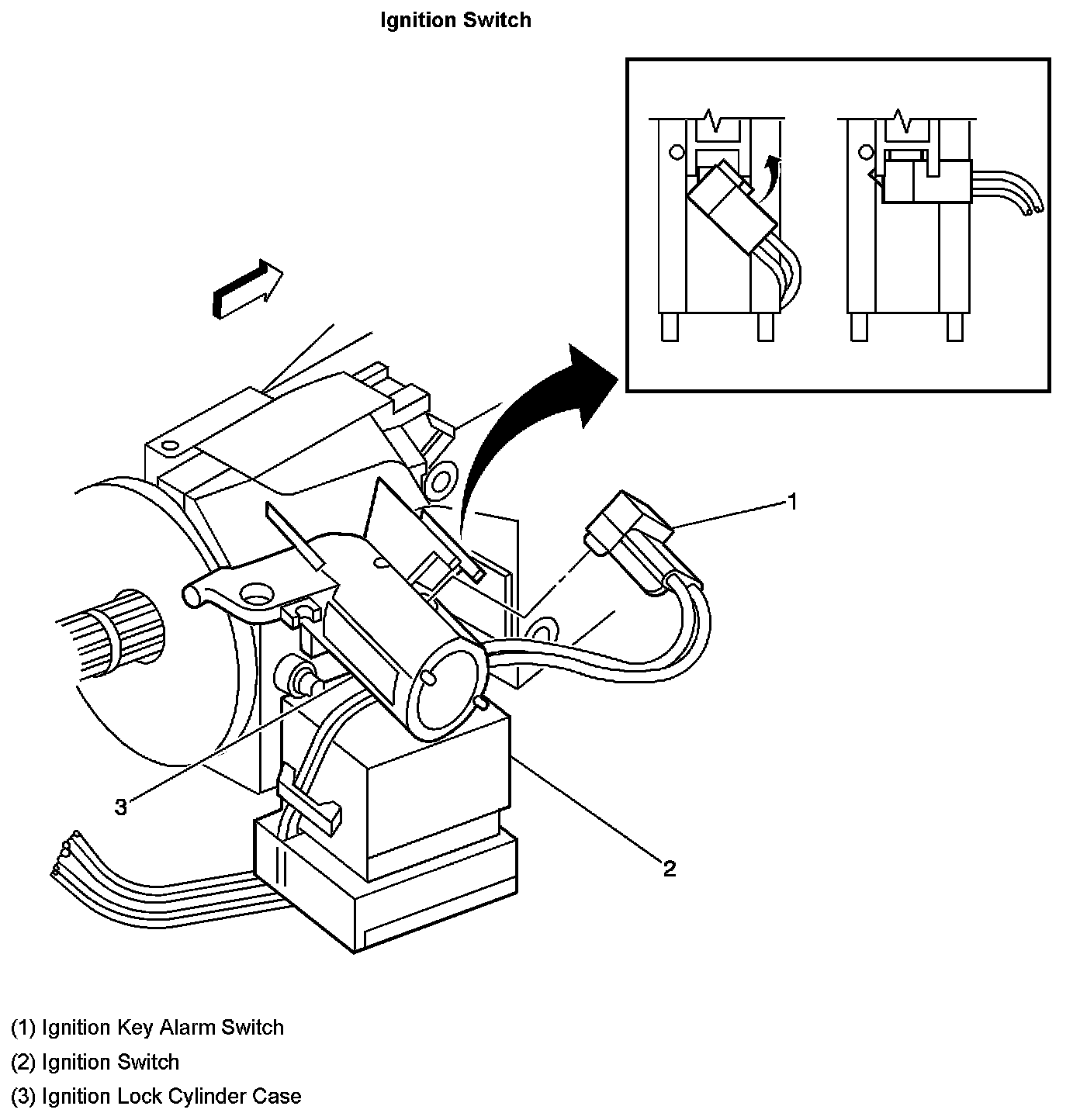 Ignition Switch

1

3

2

(1) Ignition Key Alarm Switch

(2) Ignition Switch

(3) Ignition Lock Cylinder Case