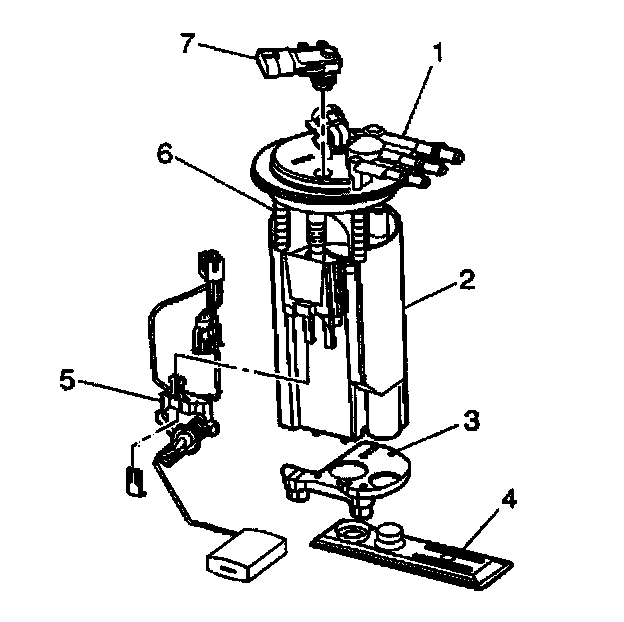 7
1
6
2
5
3
4