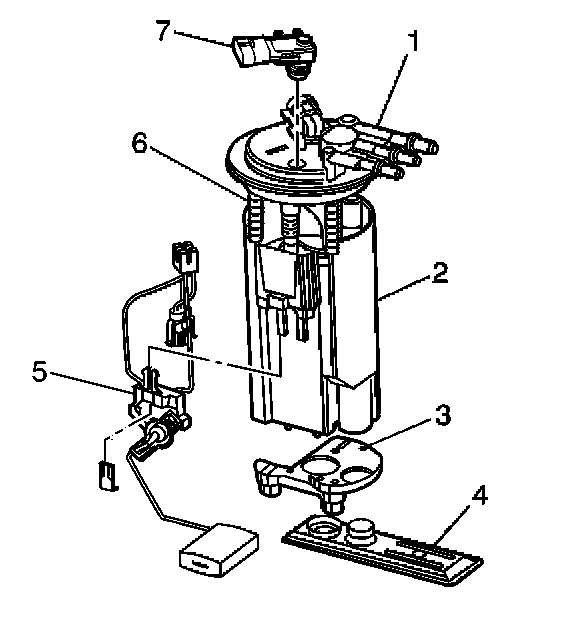 7
1
6
2
5
3
4