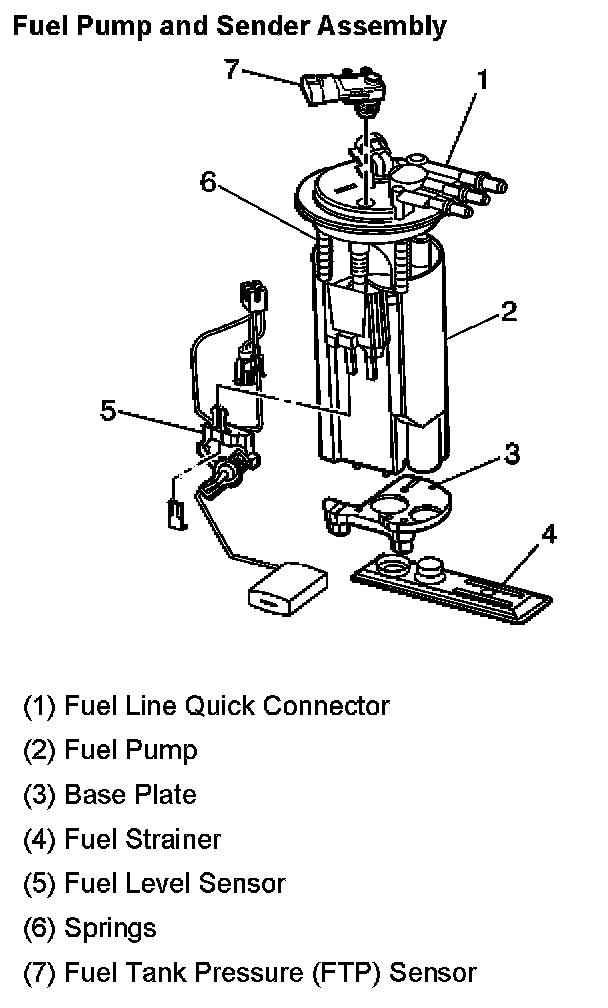 Fuel Pump and Sender Assembly

7

1

6

2

5

3

4

(1) Fuel Line Quick Connector

(2) Fuel Pump

(3) Base Plate

(4) Fuel Strainer

(5) Fuel Level Sensor

(6) Springs

(7) Fuel Tank Pressure (FTP) Sensor