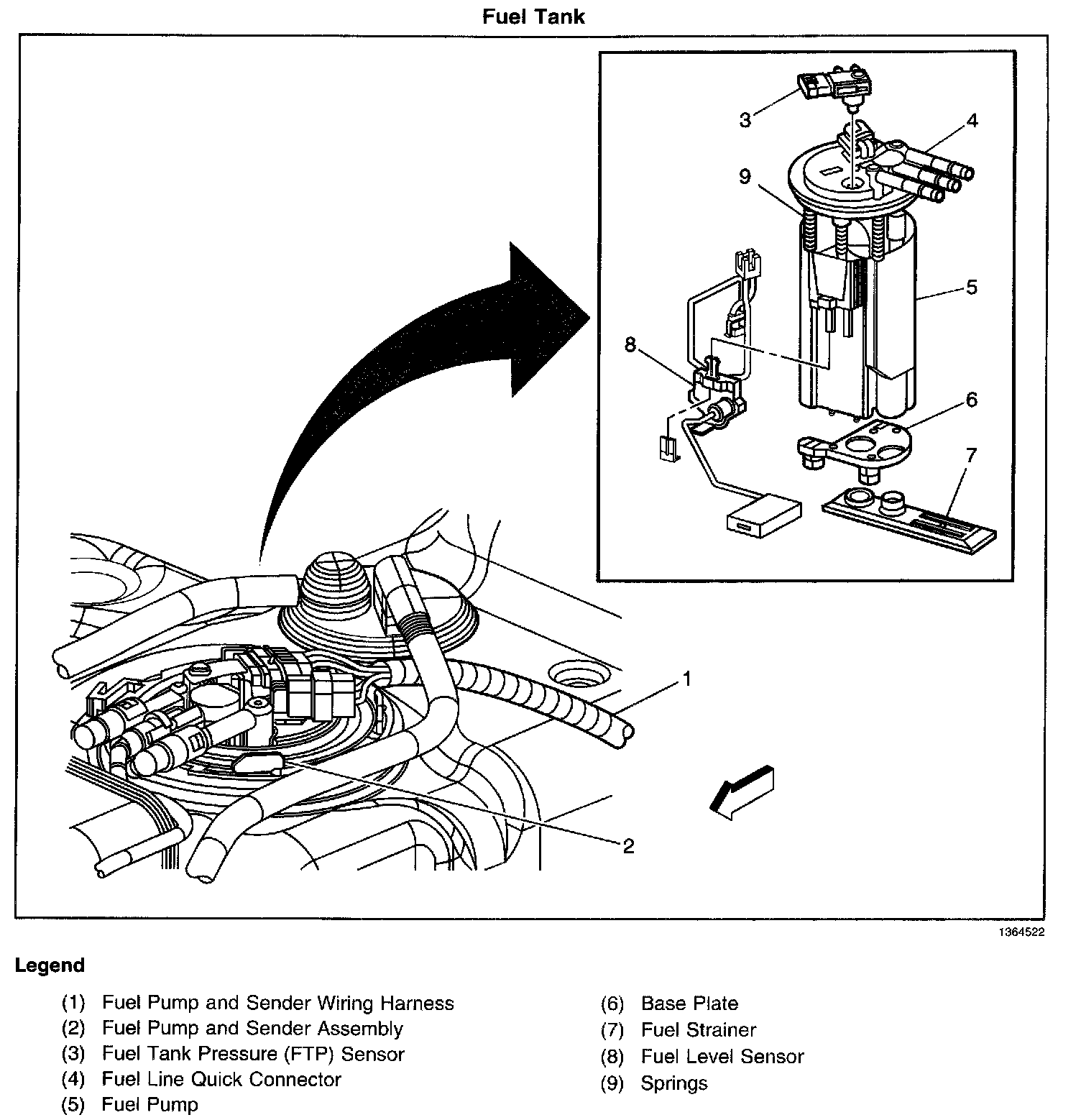 Fuel Tank

3
4
9
5
8
6
7
1
2

1364522

Legend

(1) Fuel Pump and Sender Wiring Harness
(2) Fuel Pump and Sender Assembly
(3) Fuel Tank Pressure (FTP) Sensor
(4) Fuel Line Quick Connector
(5) Fuel Pump

(6) Base Plate
(7) Fuel Strainer
(8) Fuel Level Sensor
(9) Springs