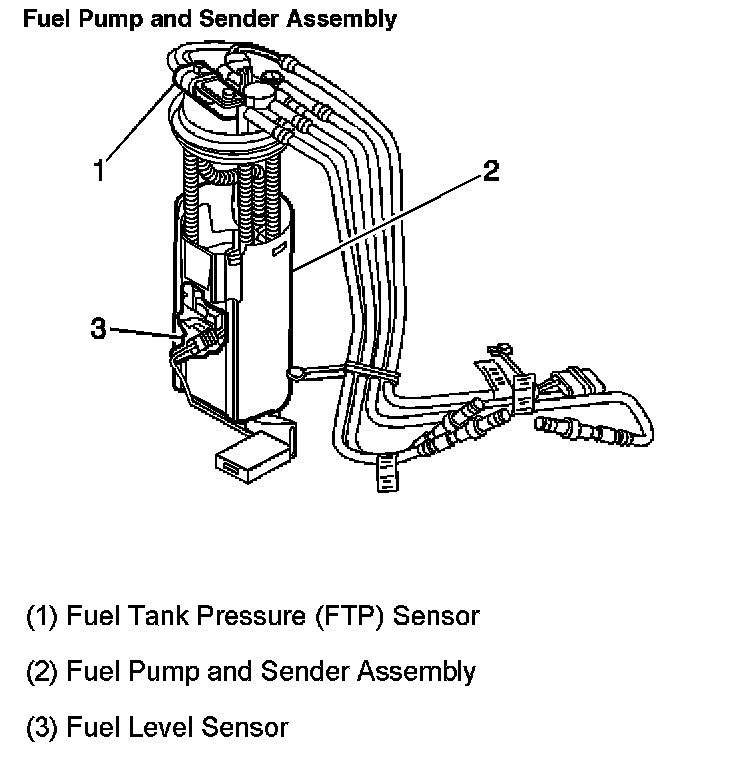 Fuel Pump and Sender Assembly

1

2

3

(1) Fuel Tank Pressure (FTP) Sensor

(2) Fuel Pump and Sender Assembly

(3) Fuel Level Sensor