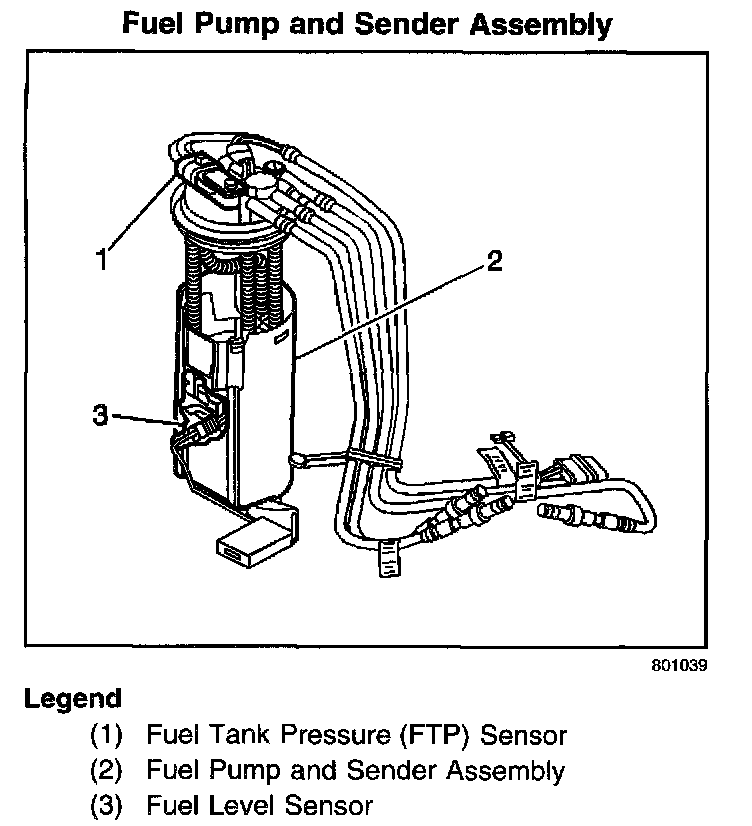 Fuel Pump and Sender Assembly

1

2

3

801039

Legend

(1) Fuel Tank Pressure (FTP) Sensor
(2) Fuel Pump and Sender Assembly
(3) Fuel Level Sensor