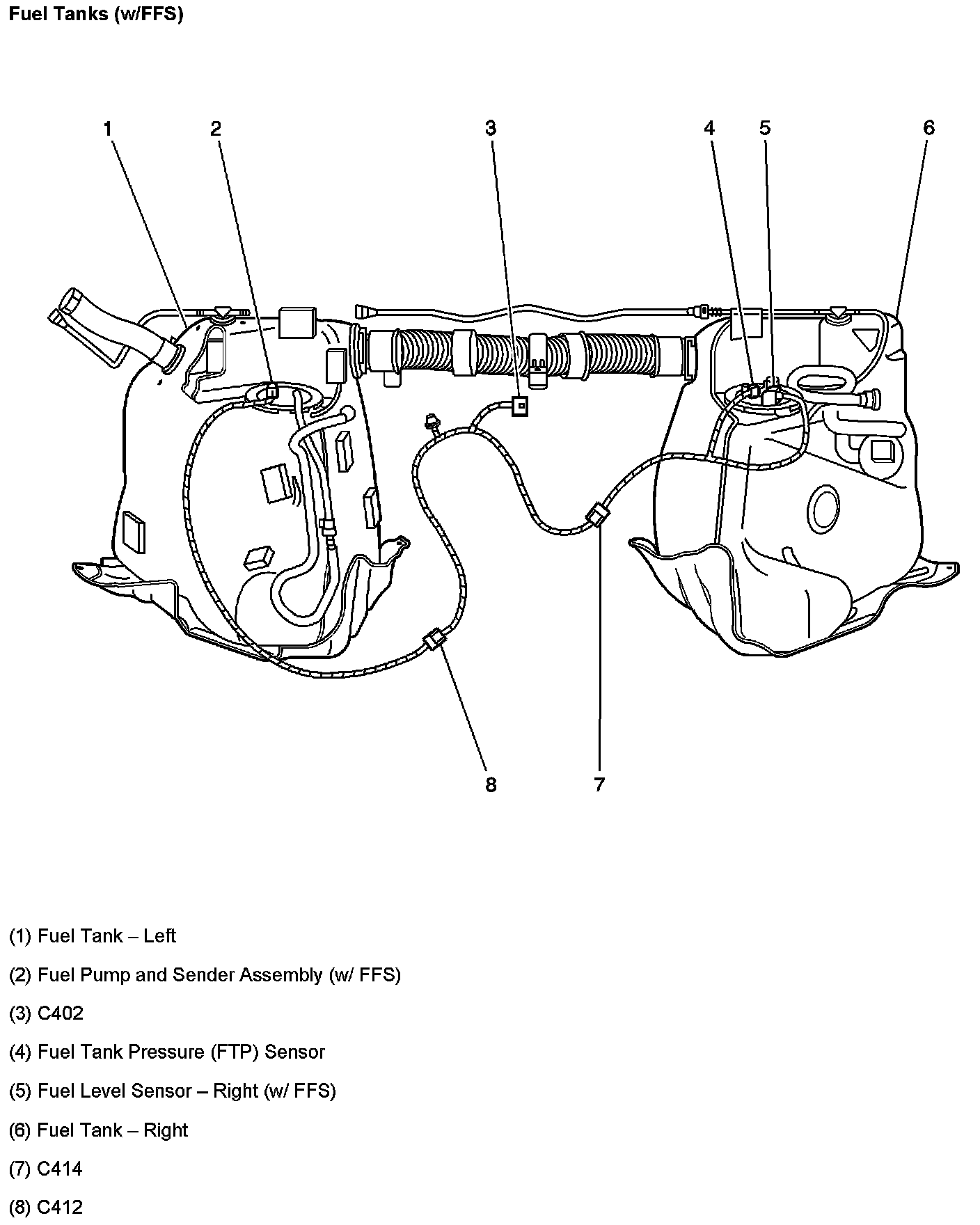 Fuel Tanks (w/FFS)

1
2
3
4
5
6
8
7

(1) Fuel Tank – Left

(2) Fuel Pump and Sender Assembly (w/ FFS)

(3) C402

(4) Fuel Tank Pressure (FTP) Sensor

(5) Fuel Level Sensor – Right (w/ FFS)

(6) Fuel Tank – Right

(7) C414

(8) C412