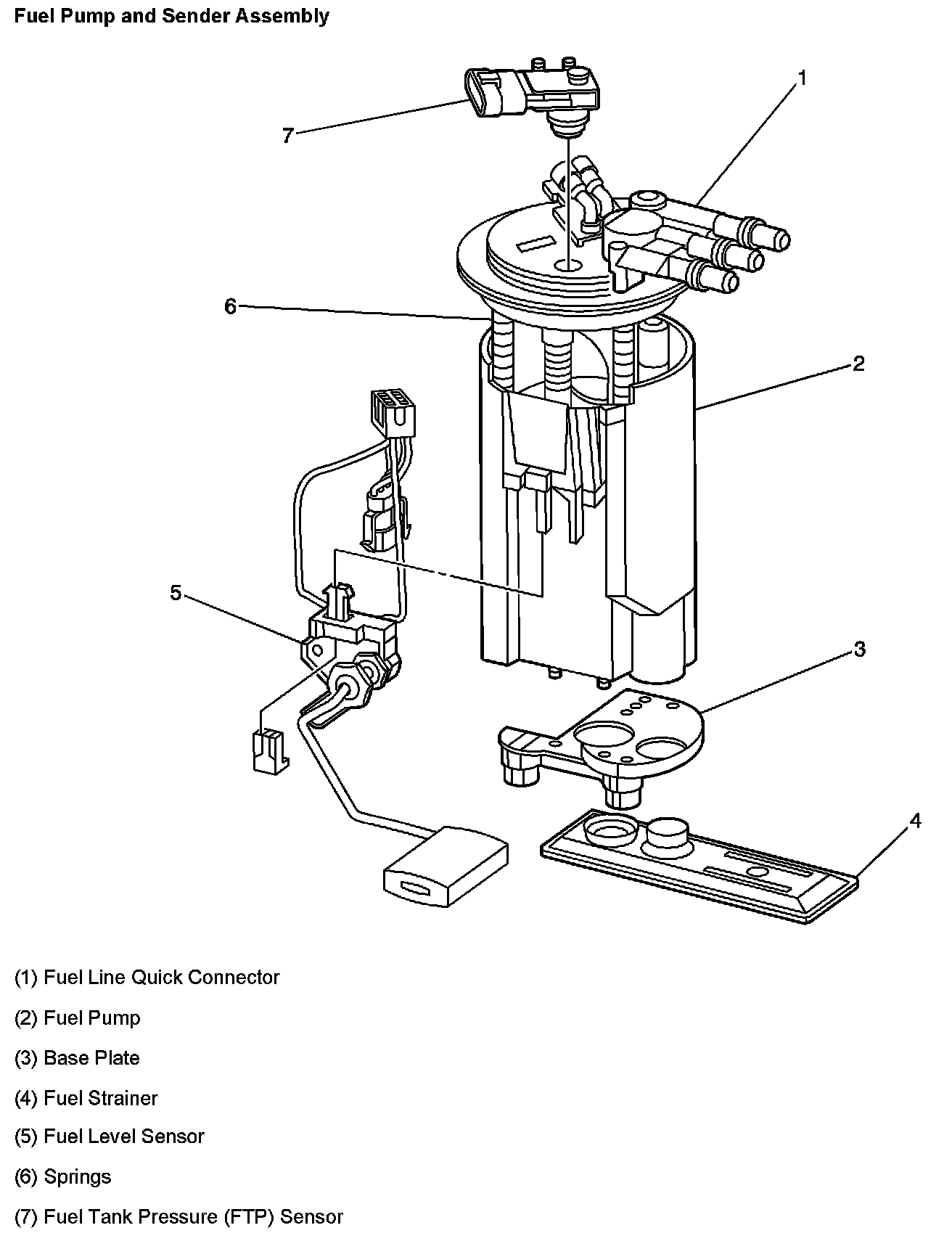 Fuel Pump and Sender Assembly

1
7
6
2
5
3
4

(1) Fuel Line Quick Connector

(2) Fuel Pump

(3) Base Plate

(4) Fuel Strainer

(5) Fuel Level Sensor

(6) Springs

(7) Fuel Tank Pressure (FTP) Sensor