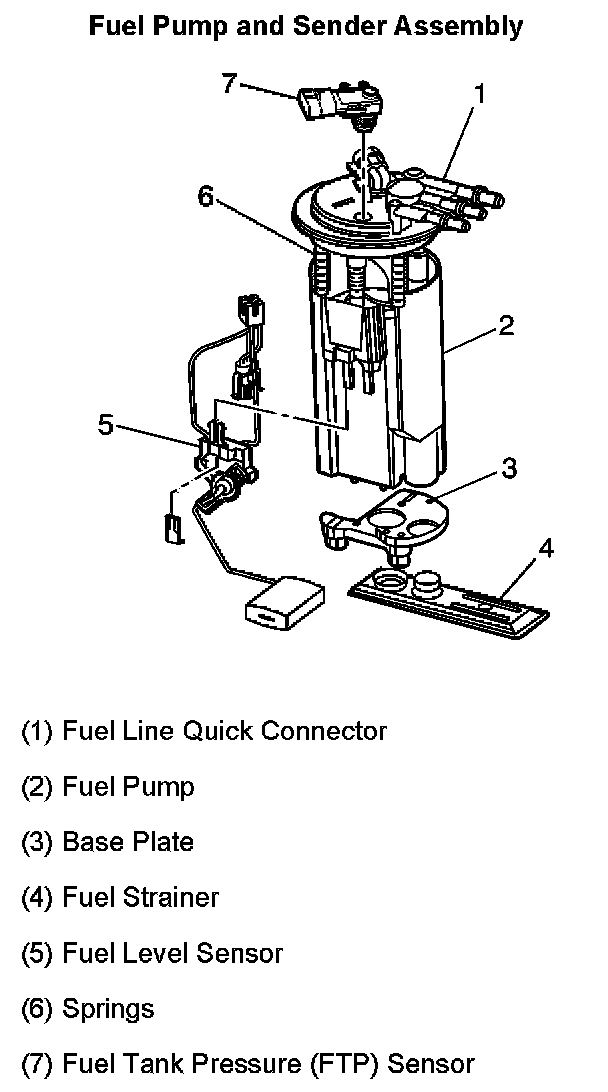 Fuel Pump and Sender Assembly

7
1
6
2
5
3
4

(1) Fuel Line Quick Connector

(2) Fuel Pump

(3) Base Plate

(4) Fuel Strainer

(5) Fuel Level Sensor

(6) Springs

(7) Fuel Tank Pressure (FTP) Sensor