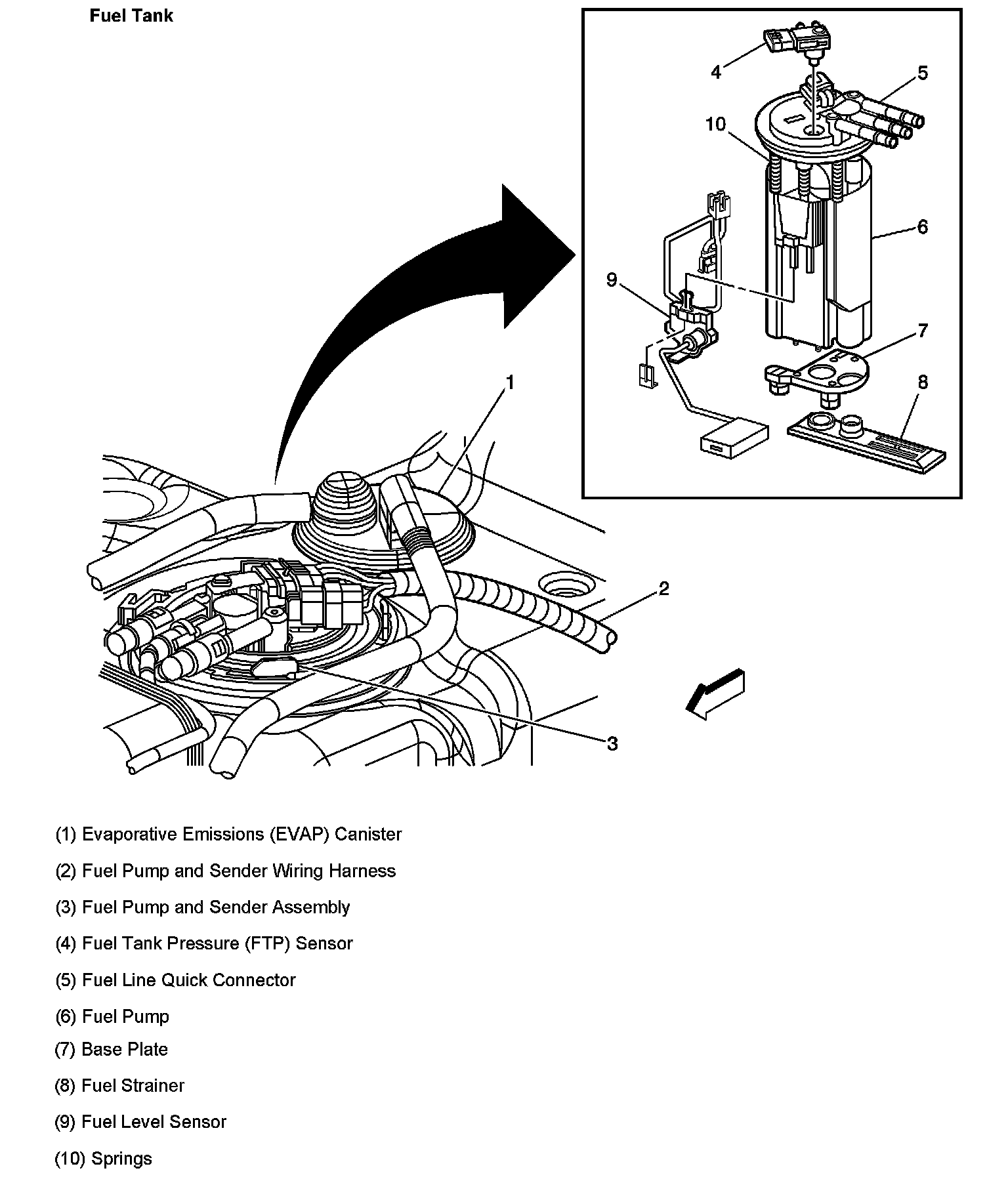 Fuel Tank

4
5
10
6
9
7
8
1
2
3

(1) Evaporative Emissions (EVAP) Canister

(2) Fuel Pump and Sender Wiring Harness

(3) Fuel Pump and Sender Assembly

(4) Fuel Tank Pressure (FTP) Sensor

(5) Fuel Line Quick Connector

(6) Fuel Pump

(7) Base Plate

(8) Fuel Strainer

(9) Fuel Level Sensor

(10) Springs