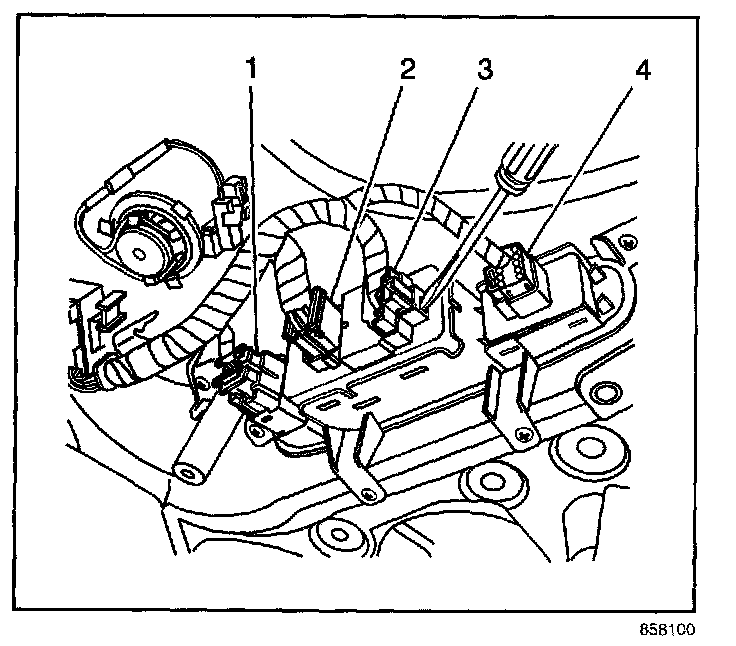 1
2
3
4
858100