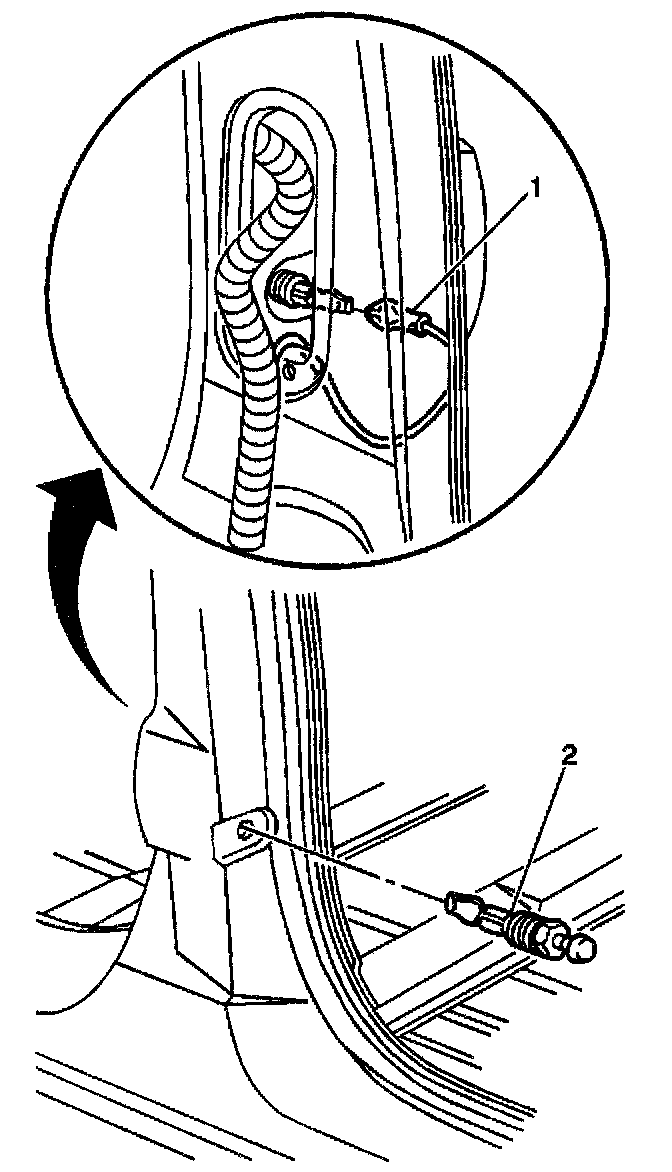 1

2