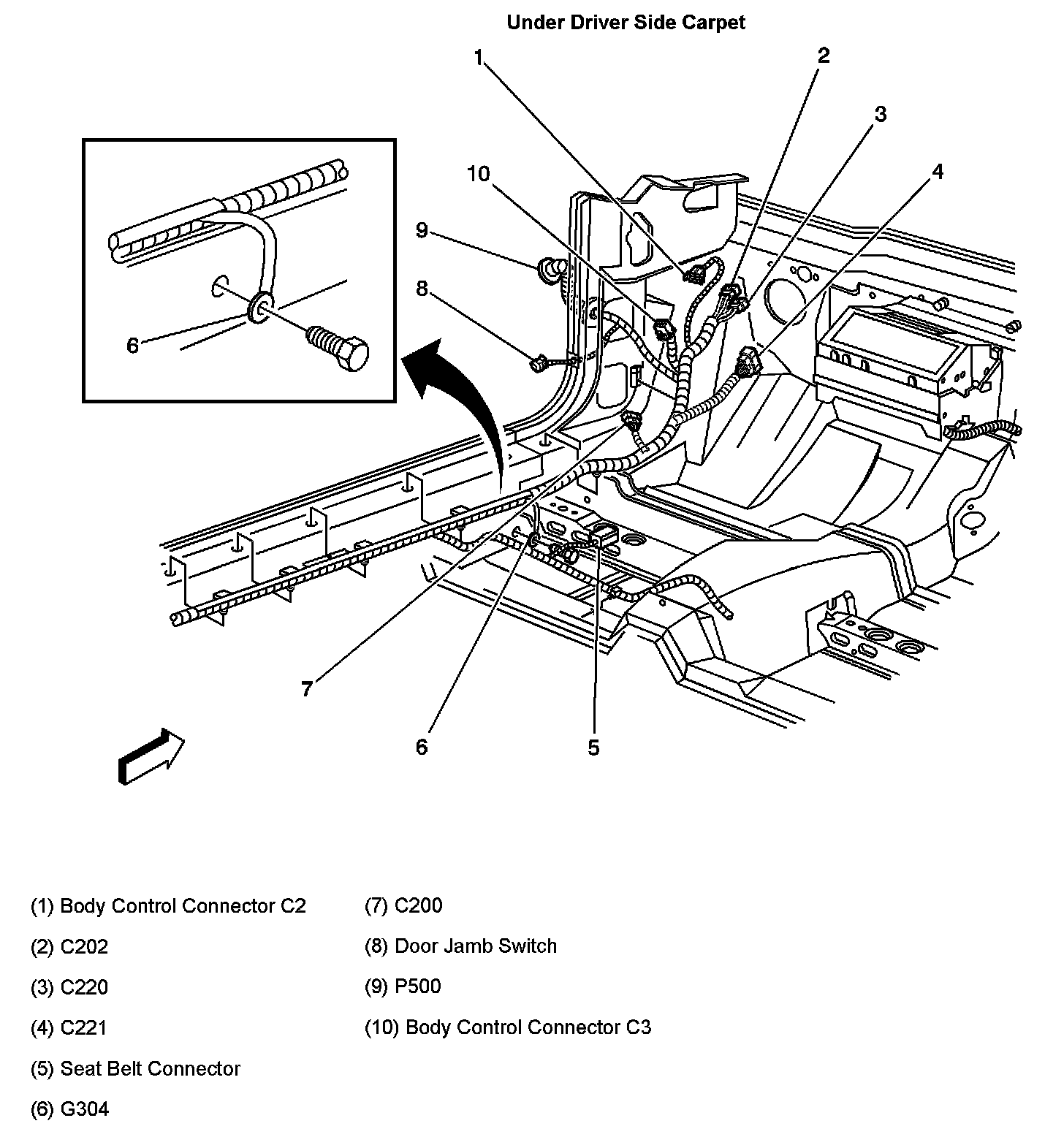 Under Driver Side Carpet

1

2

3

4

10

9

8

6

7

6

5

(1) Body Control Connector C2

(2) C202

(3) C220

(4) C221

(5) Seat Belt Connector

(6) G304

(7) C200

(8) Door Jamb Switch

(9) P500

(10) Body Control Connector C3