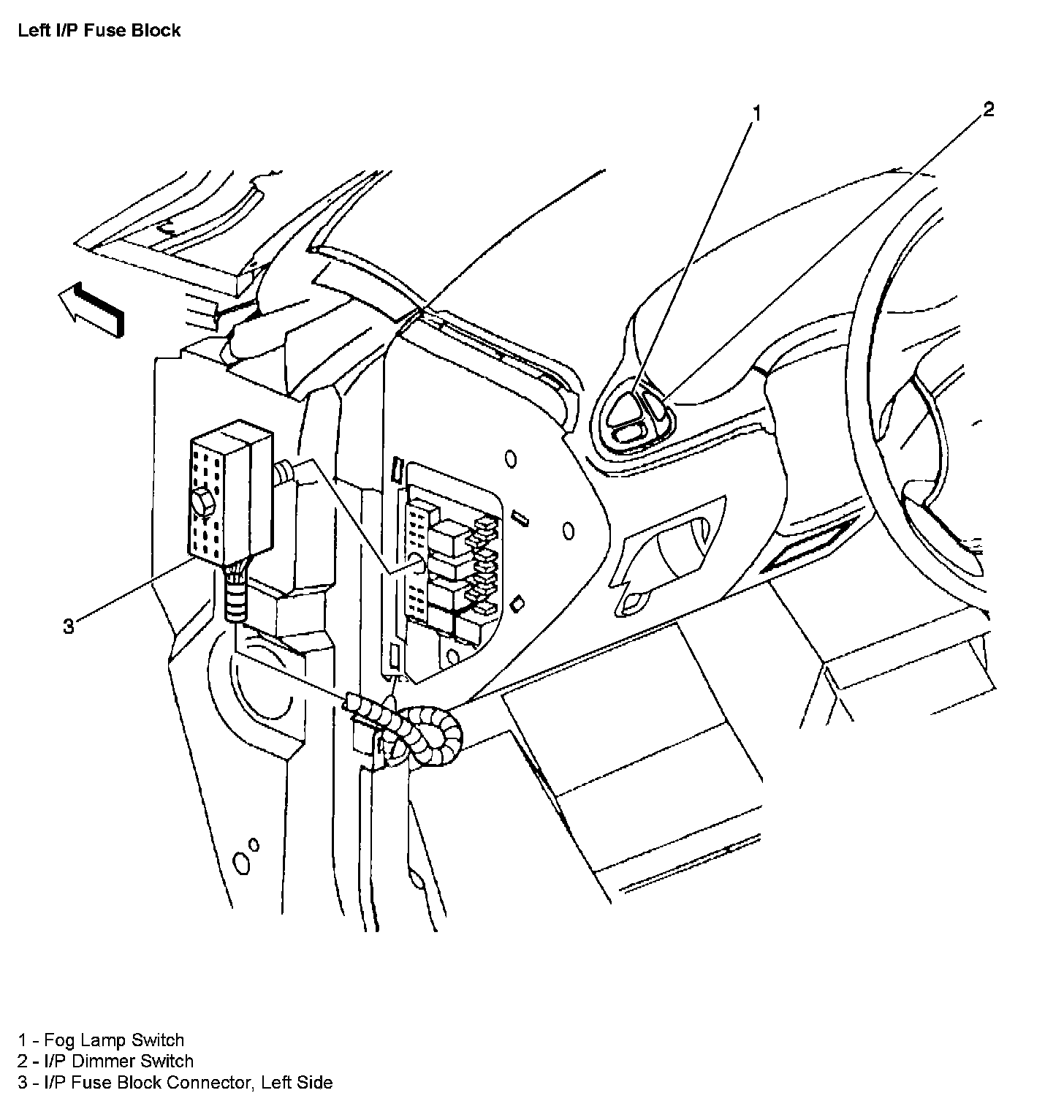 Left I/P Fuse Block

1

2

3

1 - Fog Lamp Switch
2 - I/P Dimmer Switch
3 - I/P Fuse Block Connector, Left Side