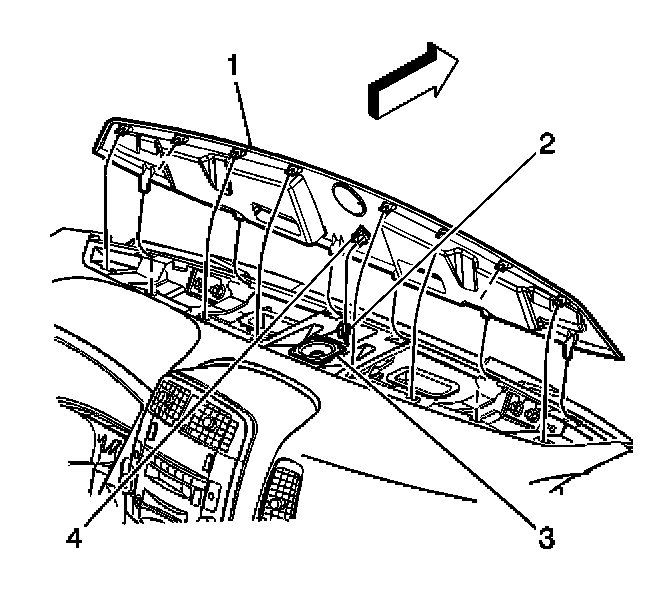 1
2
4
3