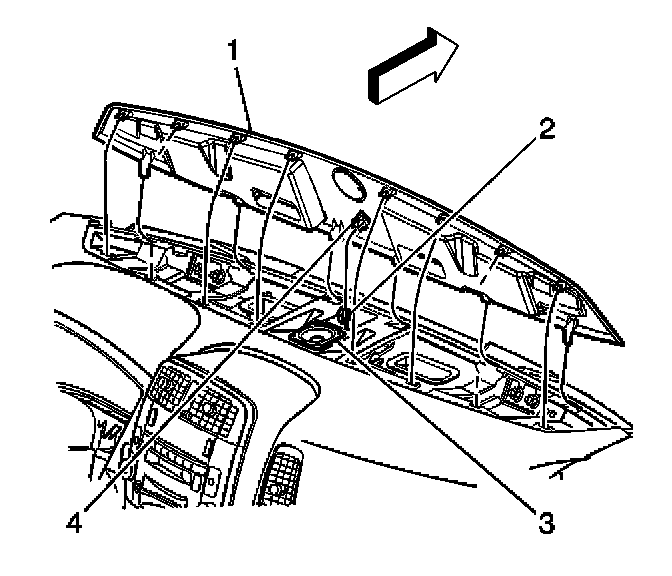 1
2
4
3