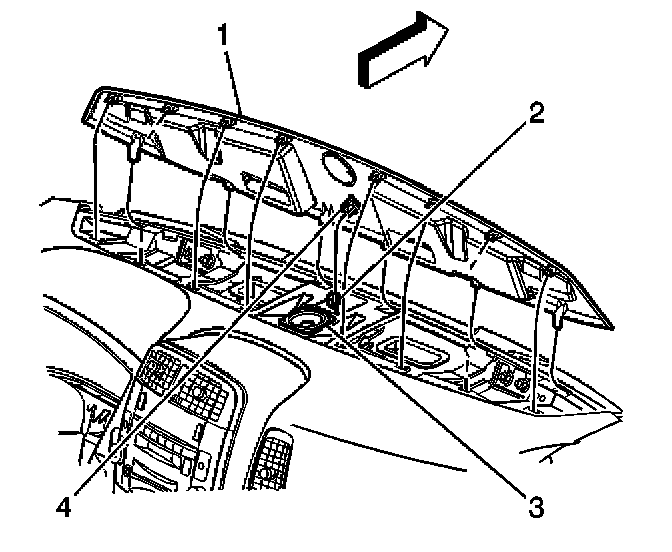 1
2
4
3