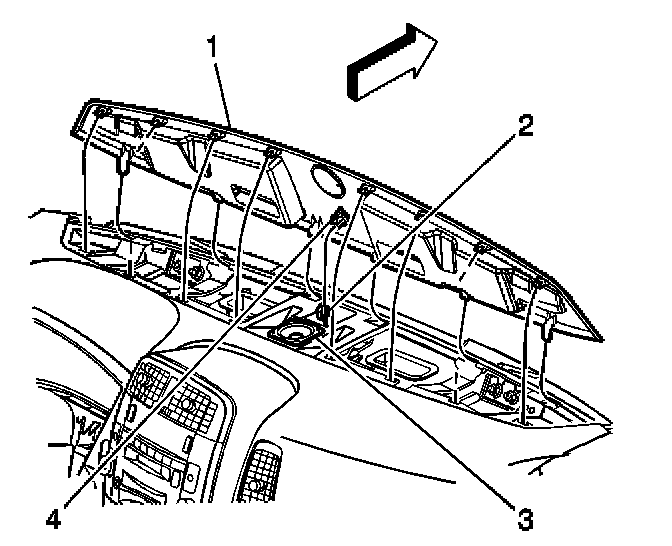 1
2
4
3