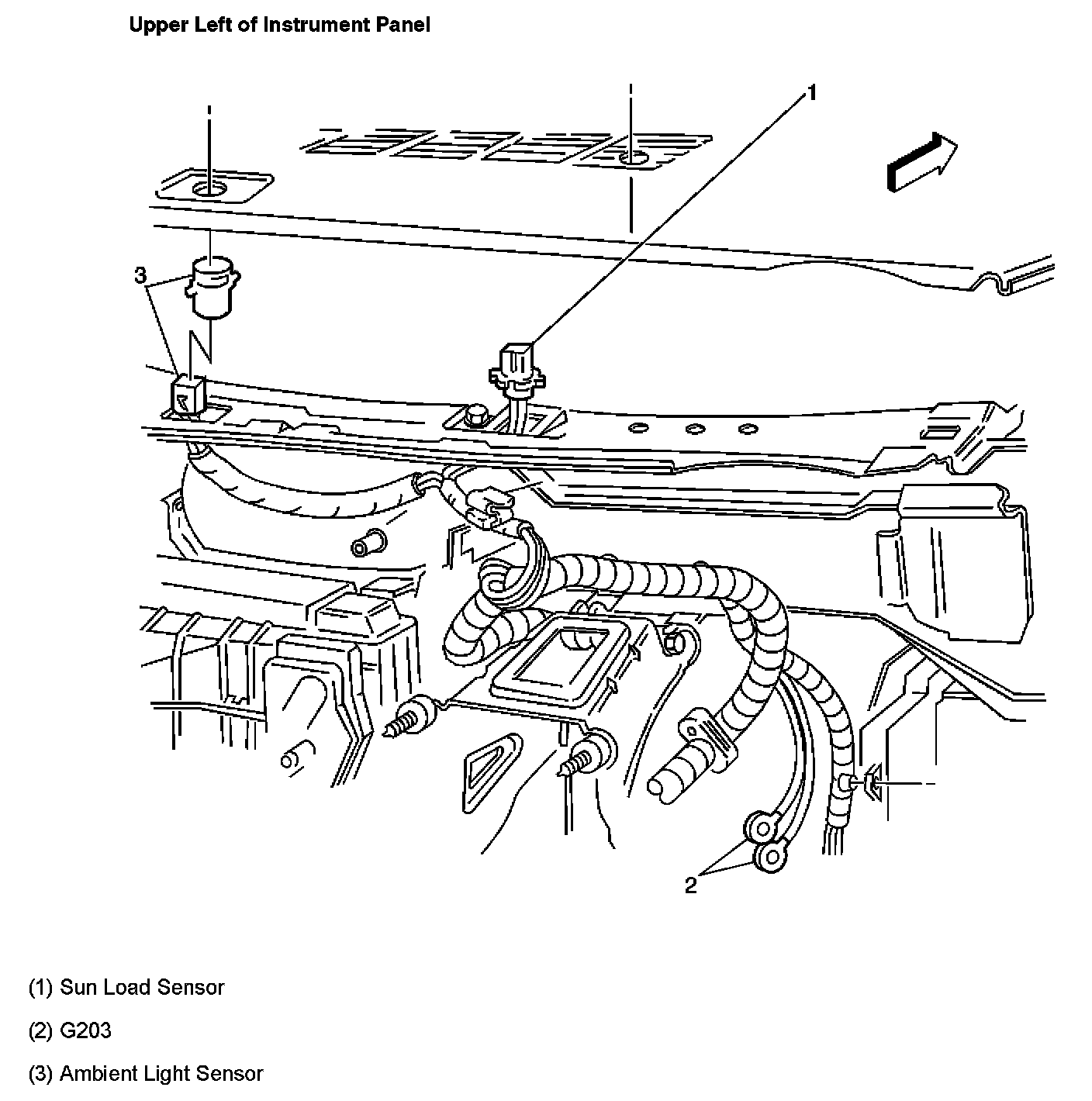 Upper Left of Instrument Panel

1

3

2

(1) Sun Load Sensor

(2) G203

(3) Ambient Light Sensor