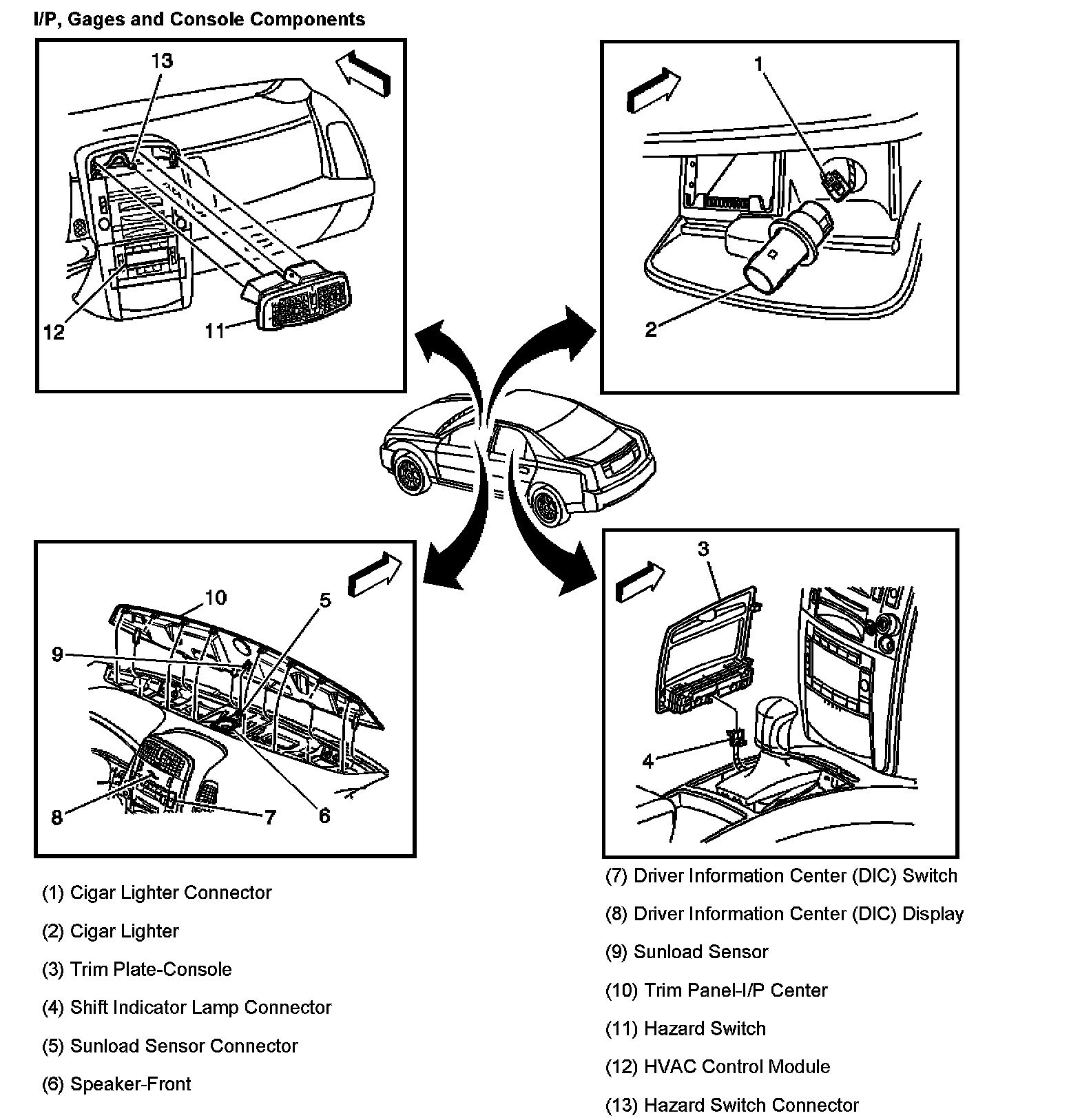 I/P, Gages and Console Components

13

12

11

1

2

10

5

9

8

7

6

3

4

(1) Cigar Lighter Connector

(2) Cigar Lighter

(3) Trim Plate-Console

(4) Shift Indicator Lamp Connector

(5) Sunload Sensor Connector

(6) Speaker-Front

(7) Driver Information Center (DIC) Switch

(8) Driver Information Center (DIC) Display

(9) Sunload Sensor

(10) Trim Panel-I/P Center

(11) Hazard Switch

(12) HVAC Control Module

(13) Hazard Switch Connector