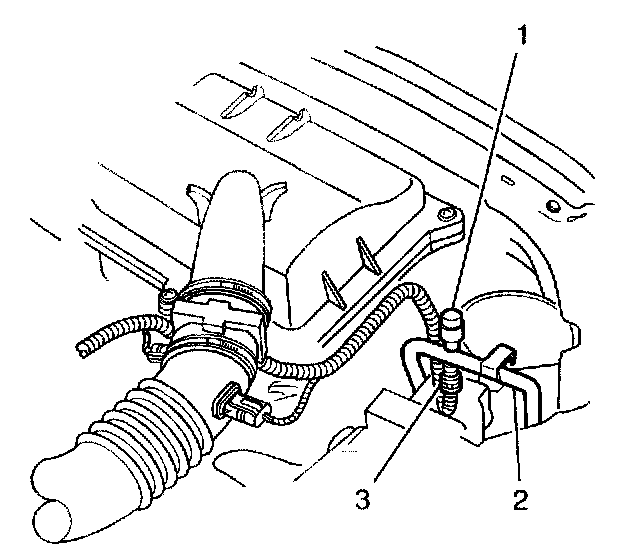 1

3

2