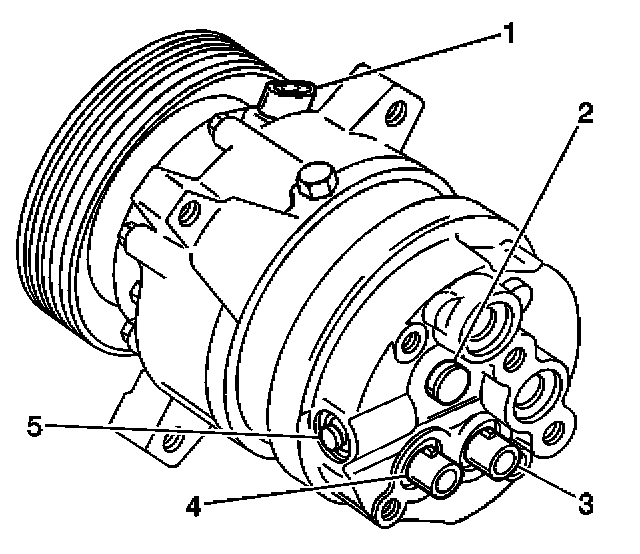 1
2
5
4
3