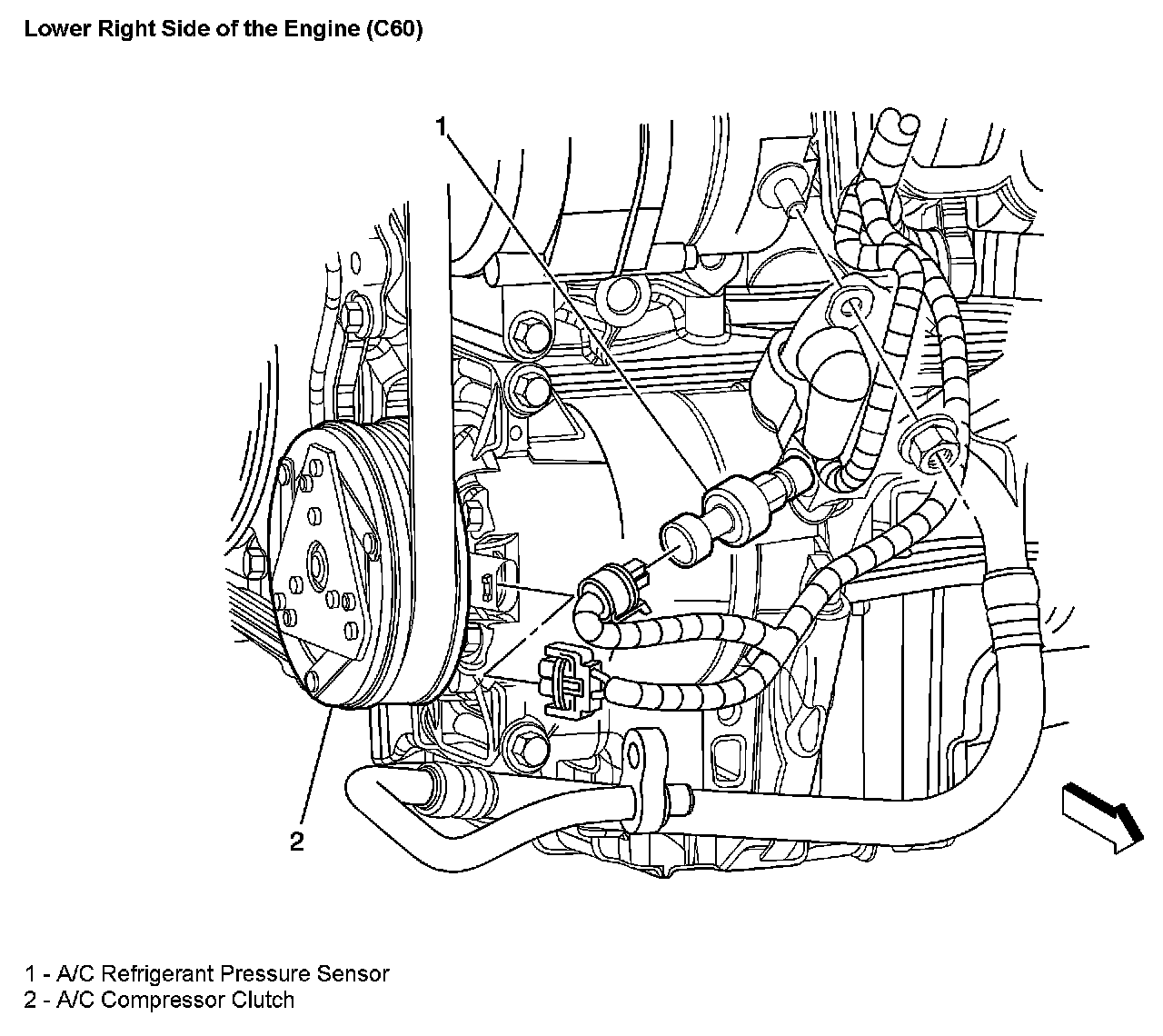 Lower Right Side of the Engine (C60)

1

2

1 - A/C Refrigerant Pressure Sensor
2 - A/C Compressor Clutch