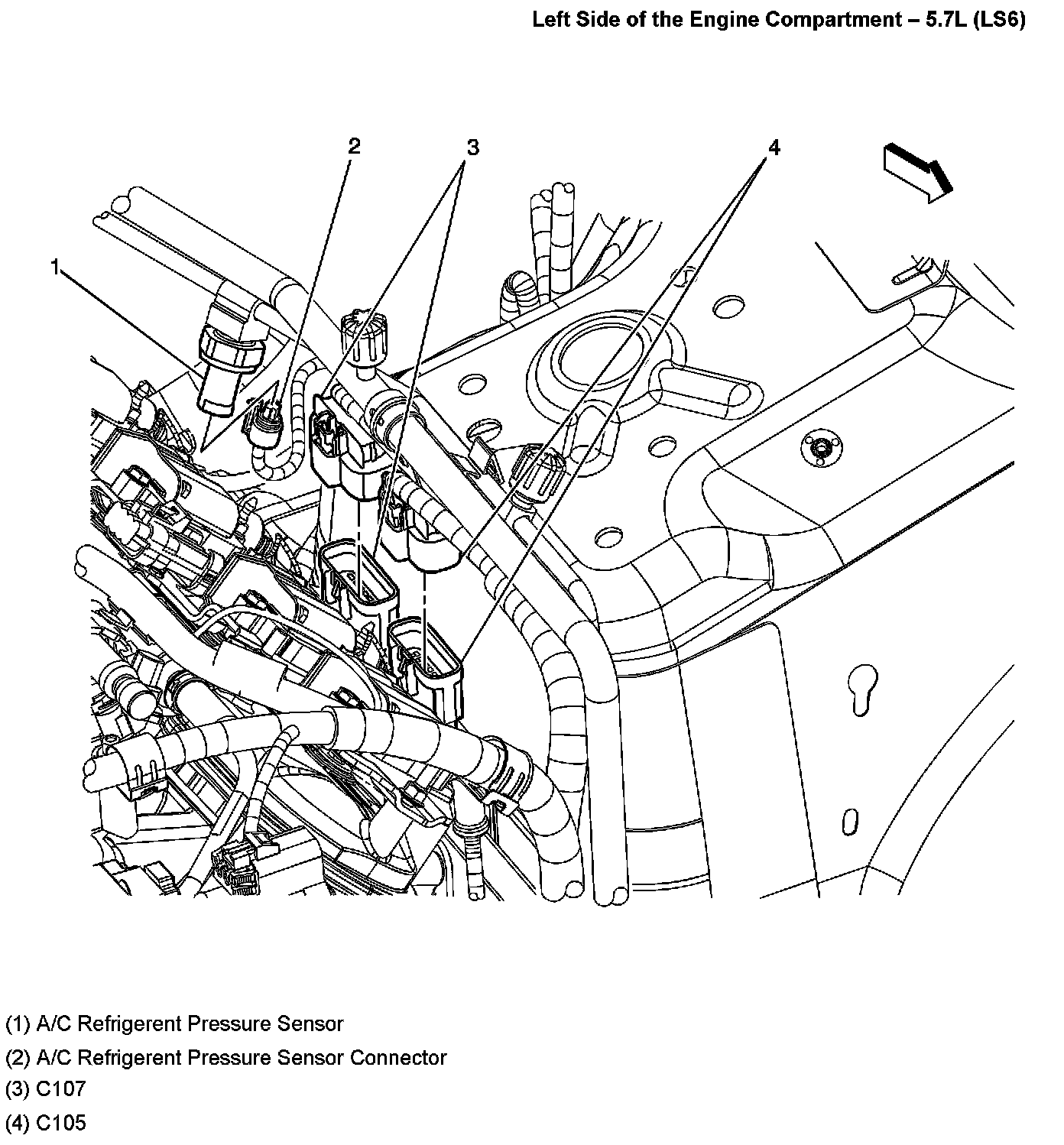 Left Side of the Engine Compartment – 5.7L (LS6)

2
3
4
1

(1) A/C Refrigerent Pressure Sensor
(2) A/C Refrigerent Pressure Sensor Connector
(3) C107
(4) C105