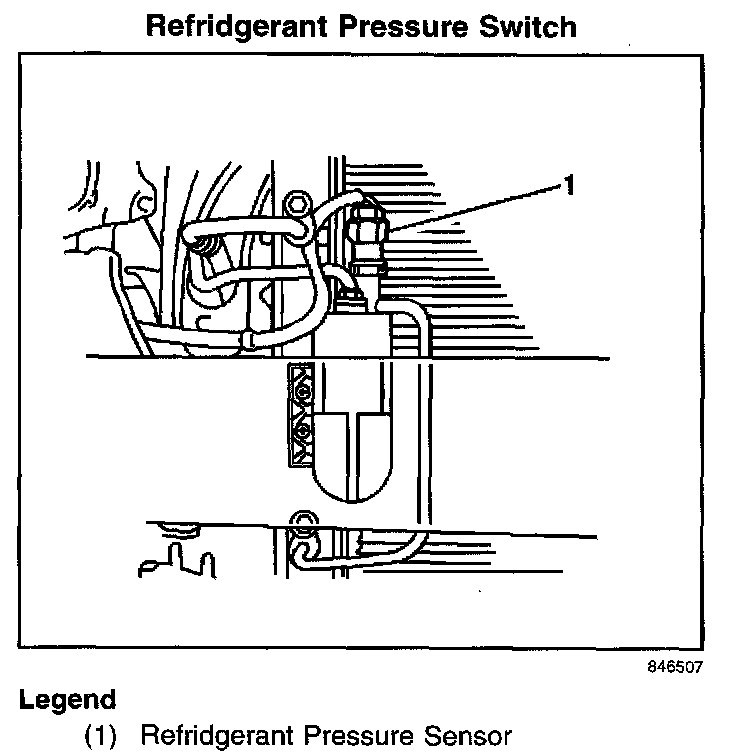 Refridgerant Pressure Switch

1

846507

Legend

(1) Refridgerant Pressure Sensor