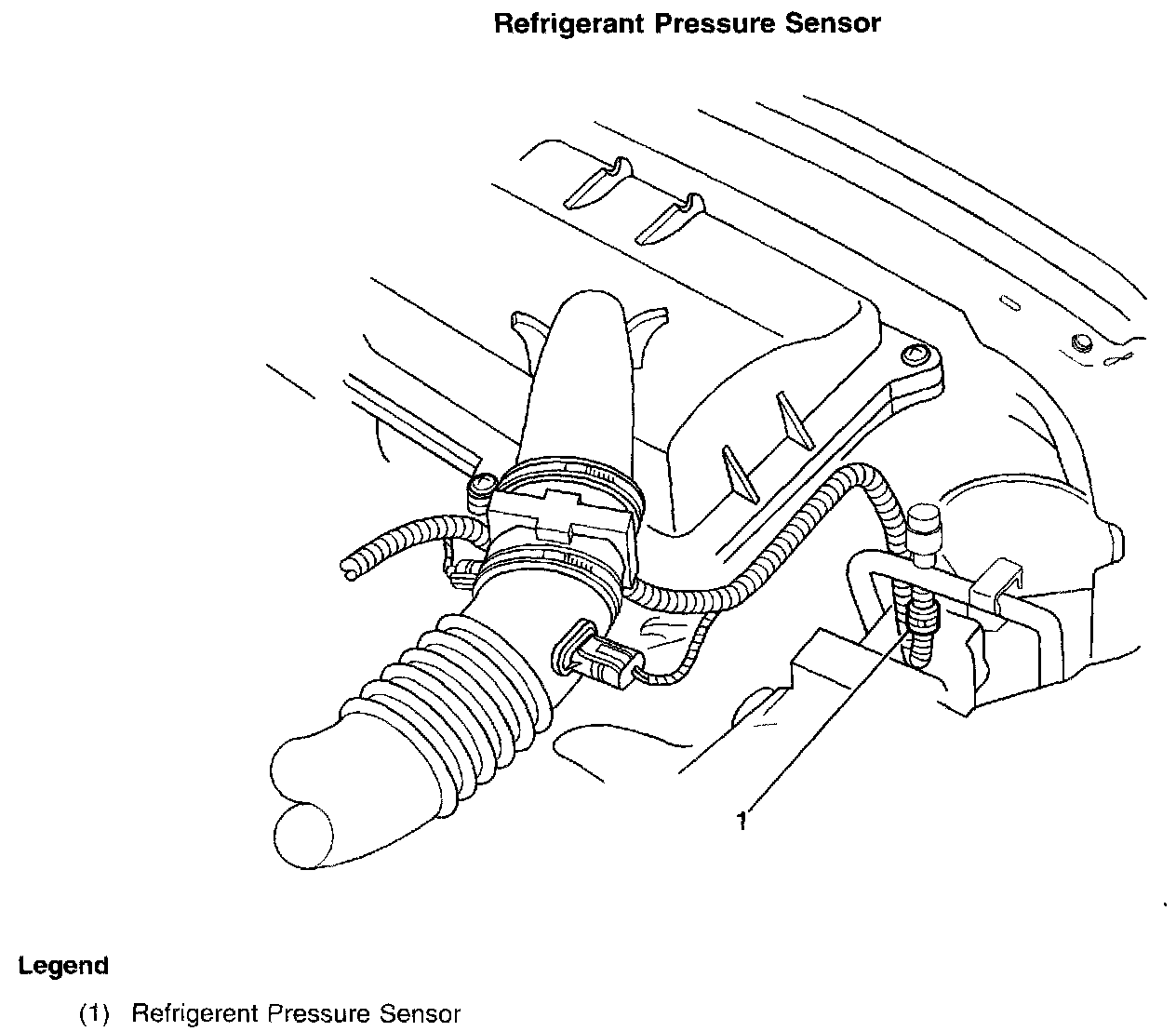 Refrigerant Pressure Sensor

1

Legend

(1) Refrigerent Pressure Sensor