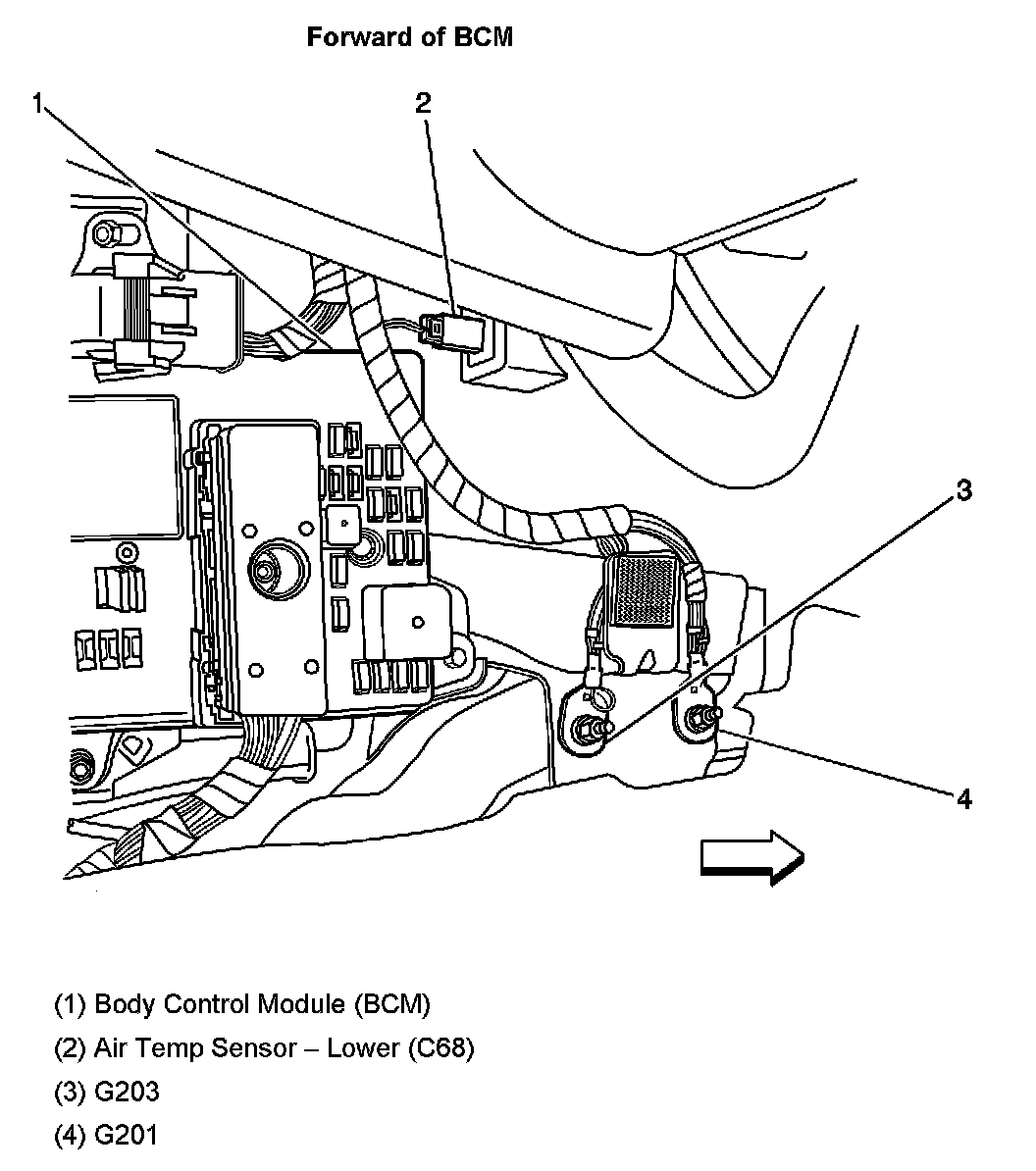 Forward of BCM

1
2
3
4

(1) Body Control Module (BCM)

(2) Air Temp Sensor – Lower (C68)

(3) G203

(4) G201