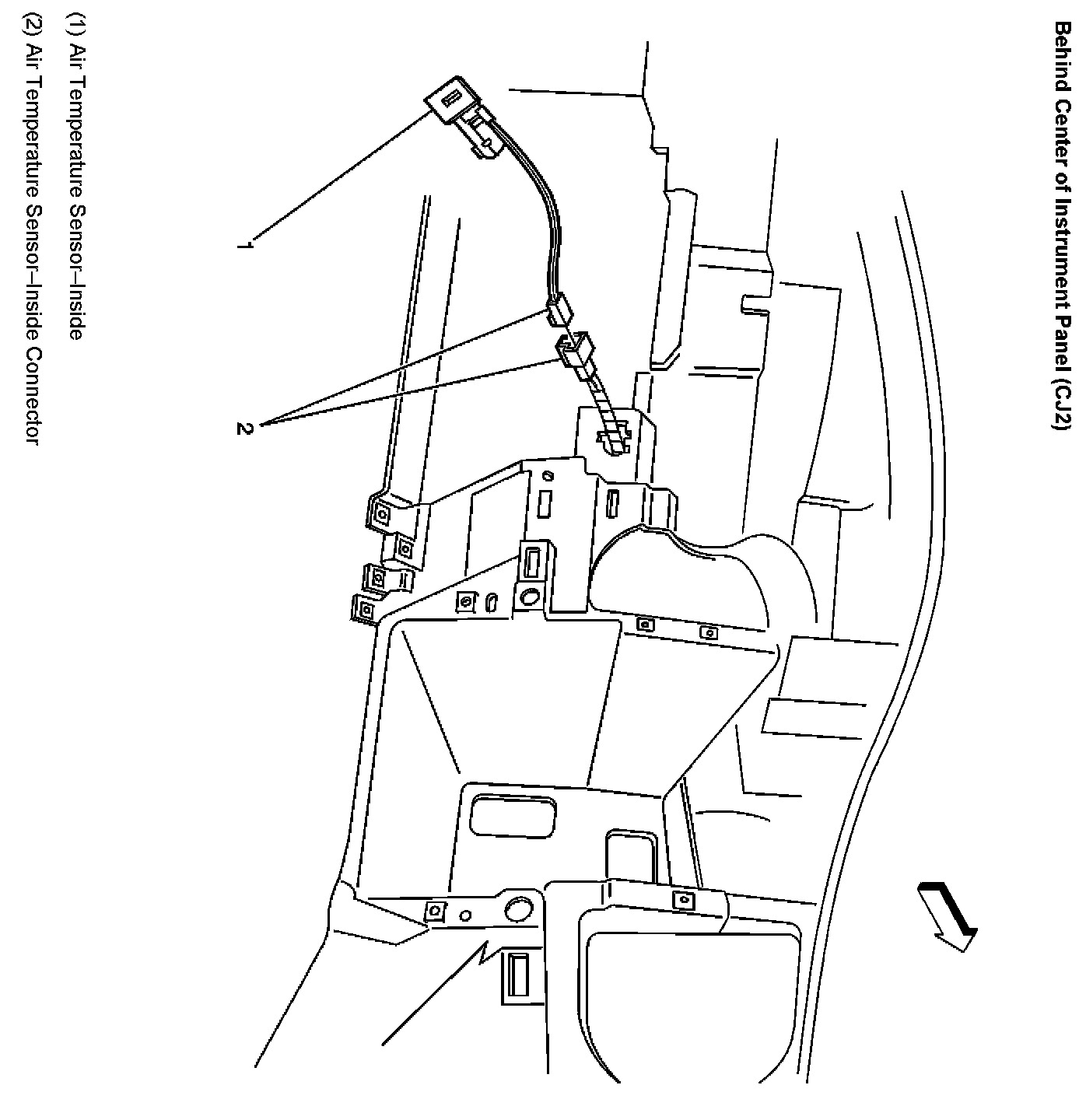 Behind Center of Instrument Panel (CJ2)

1

2

(1) Air Temperature Sensor–Inside
(2) Air Temperature Sensor–Inside Connector