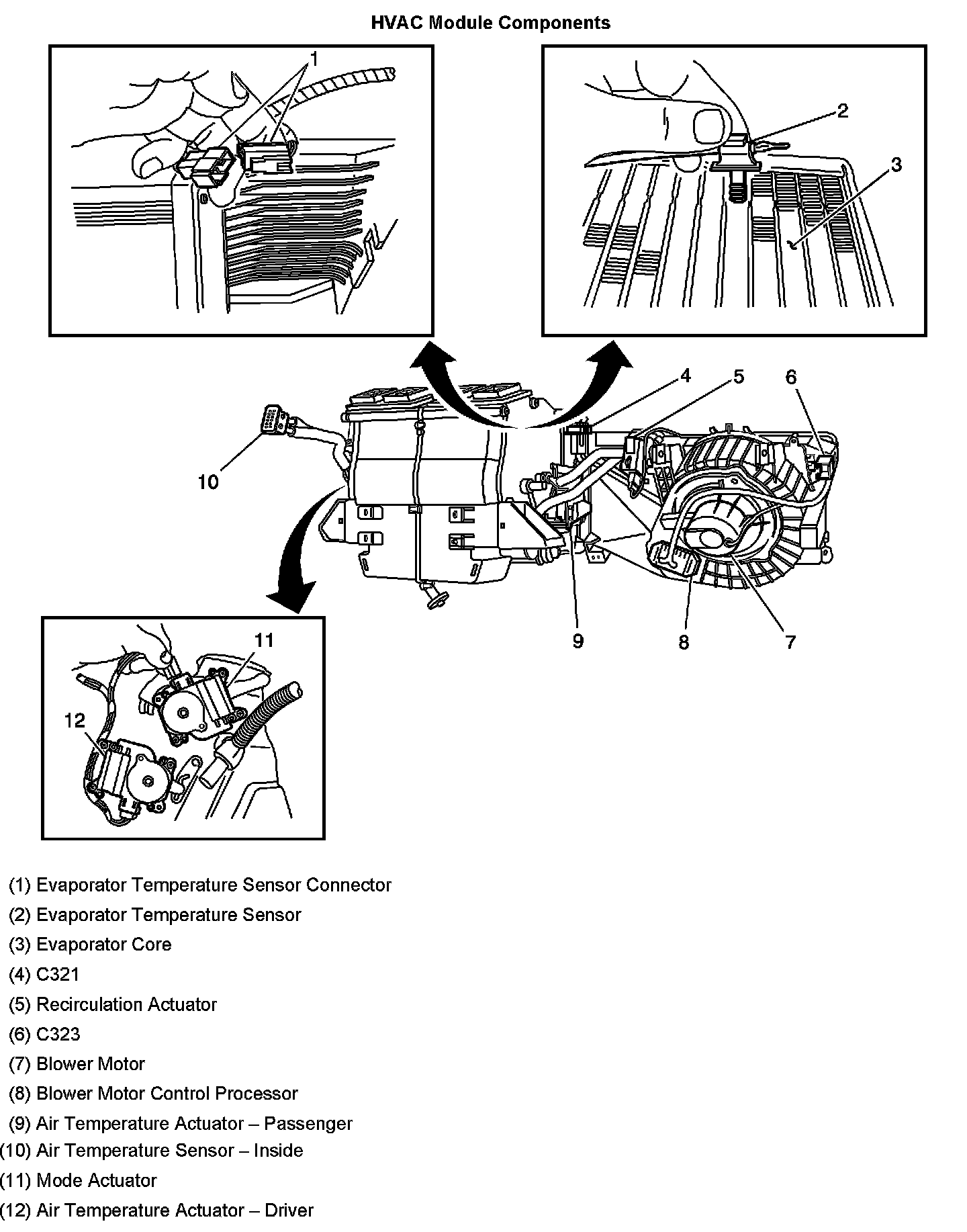 HVAC Module Components

1

2

3

4

5

6

10

9

8

7

11

12

(1) Evaporator Temperature Sensor Connector

(2) Evaporator Temperature Sensor

(3) Evaporator Core

(4) C321

(5) Recirculation Actuator

(6) C323

(7) Blower Motor

(8) Blower Motor Control Processor

(9) Air Temperature Actuator – Passenger

(10) Air Temperature Sensor – Inside

(11) Mode Actuator

(12) Air Temperature Actuator – Driver