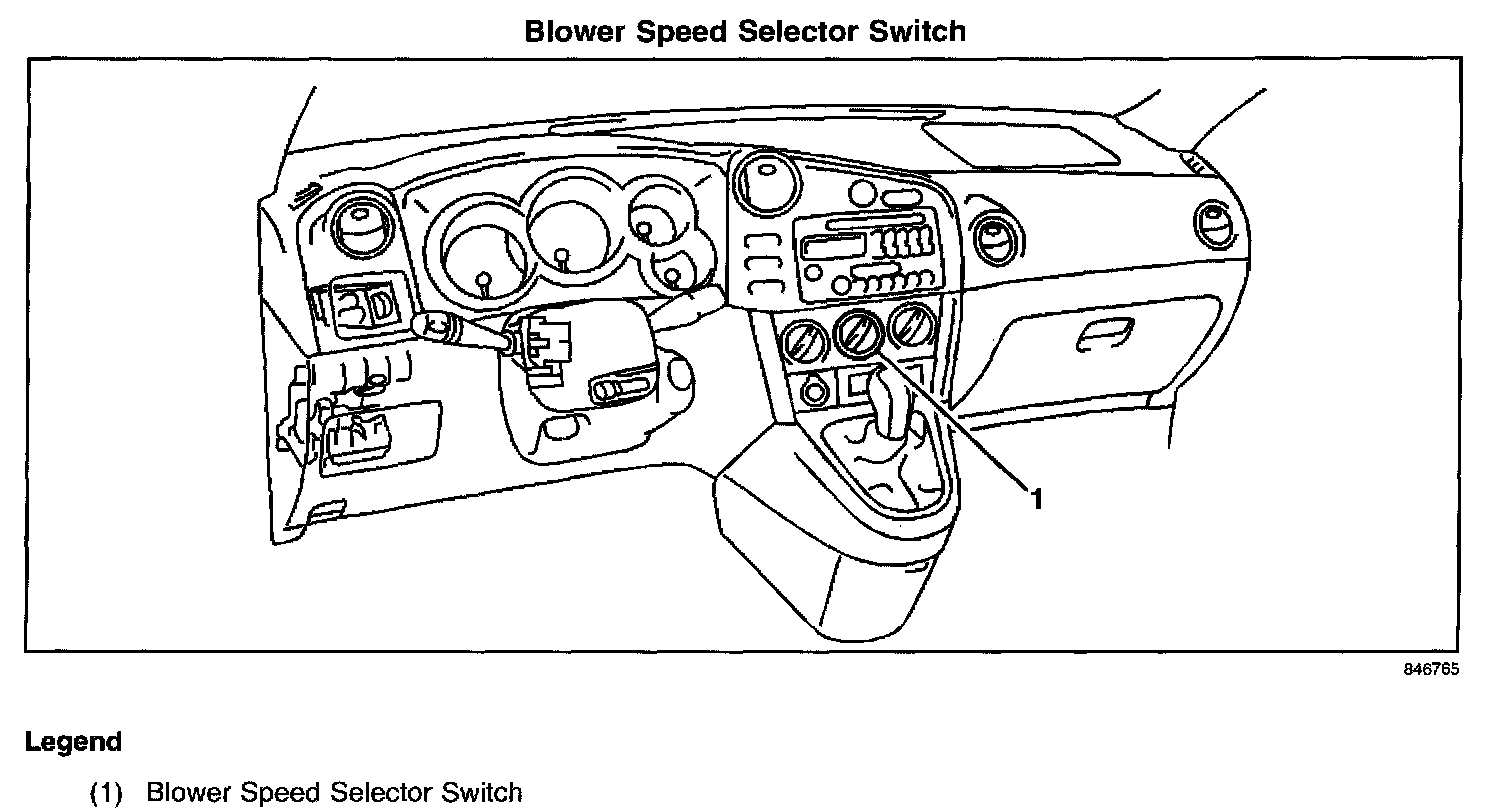 Blower Speed Selector Switch

1

846765

Legend

(1) Blower Speed Selector Switch