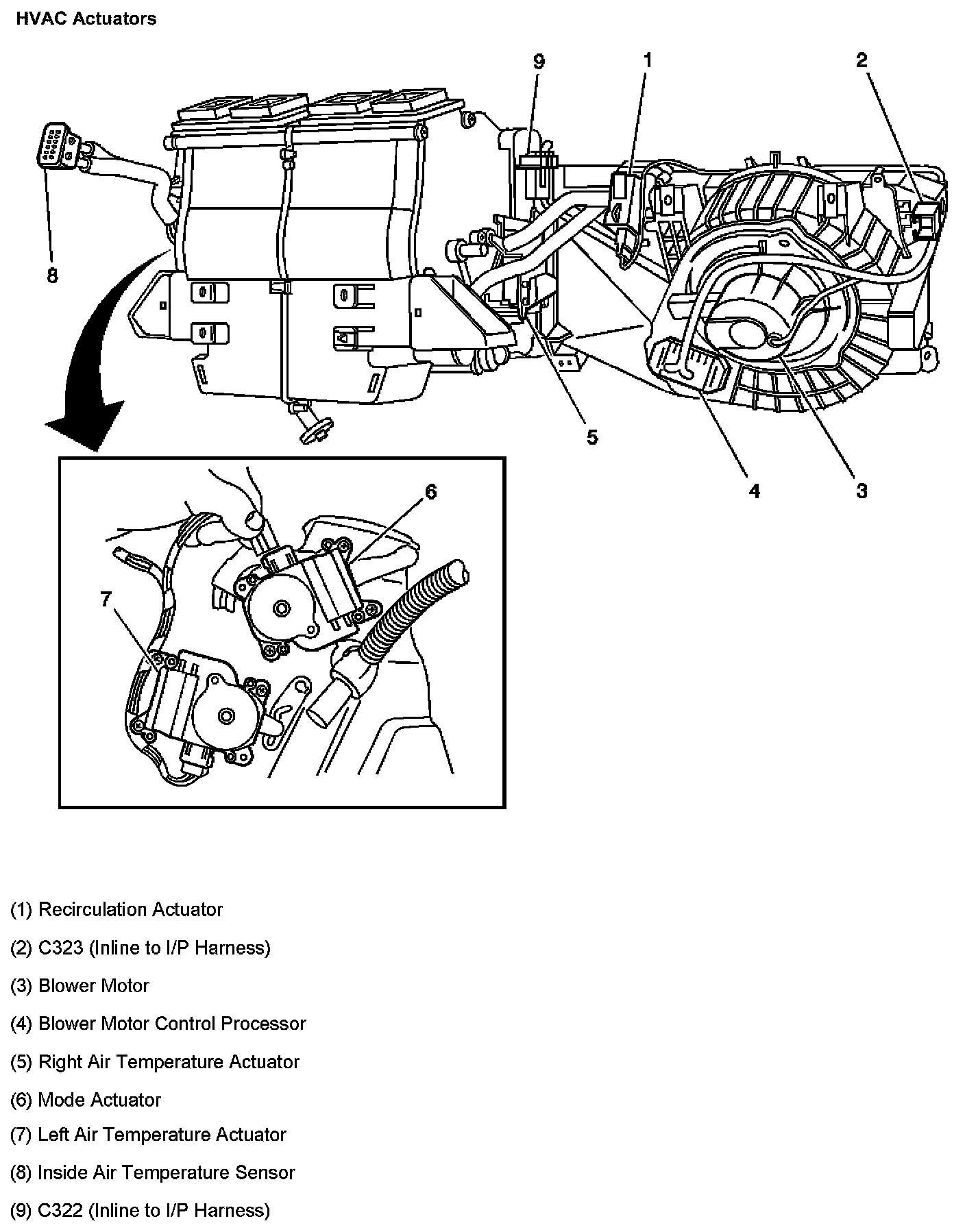 HVAC Actuators

9
1
2
8
5
4
3
6
7

(1) Recirculation Actuator

(2) C323 (Inline to I/P Harness)

(3) Blower Motor

(4) Blower Motor Control Processor

(5) Right Air Temperature Actuator

(6) Mode Actuator

(7) Left Air Temperature Actuator

(8) Inside Air Temperature Sensor

(9) C322 (Inline to I/P Harness)