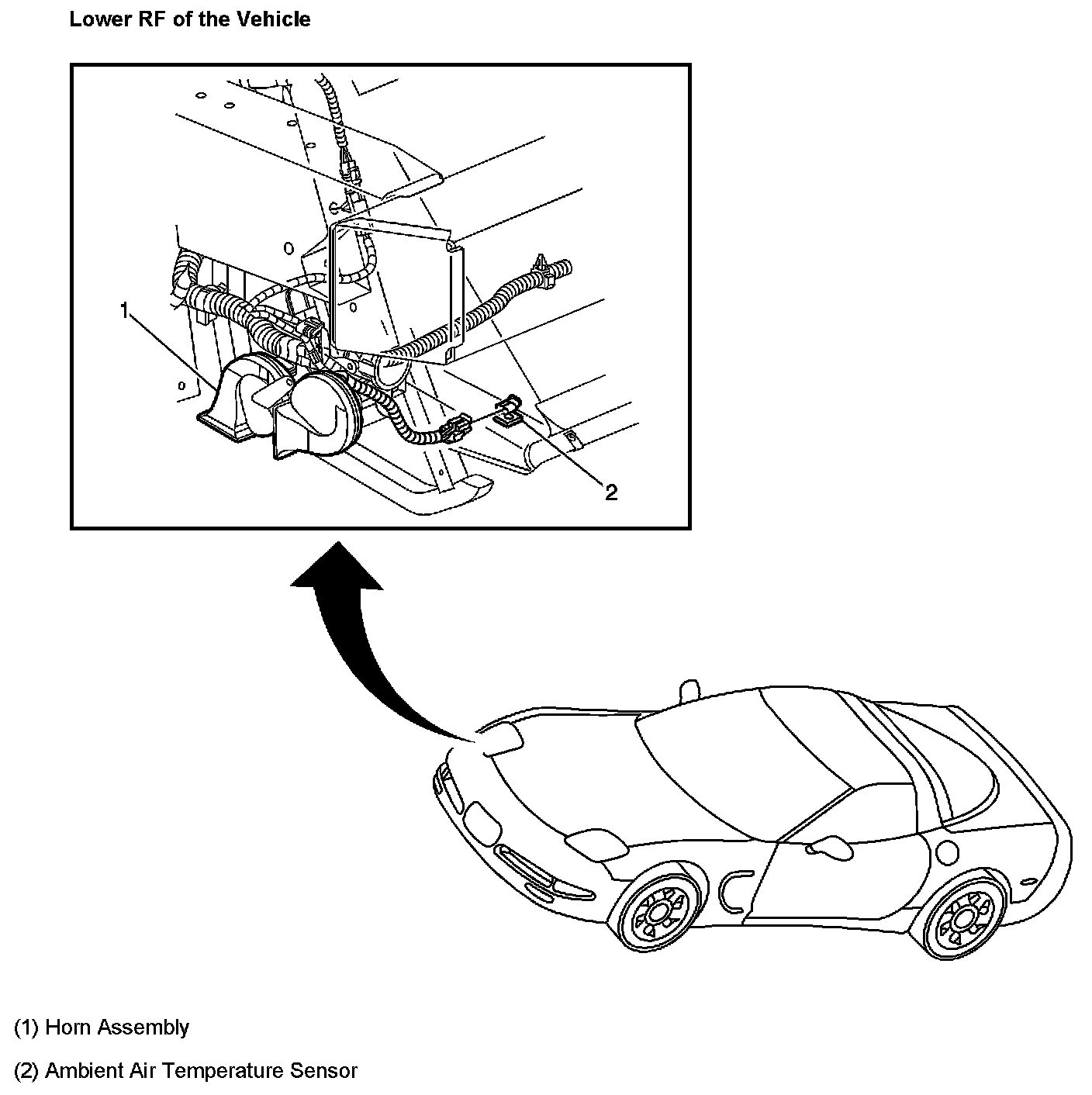 Lower RF of the Vehicle

1

2

(1) Horn Assembly

(2) Ambient Air Temperature Sensor