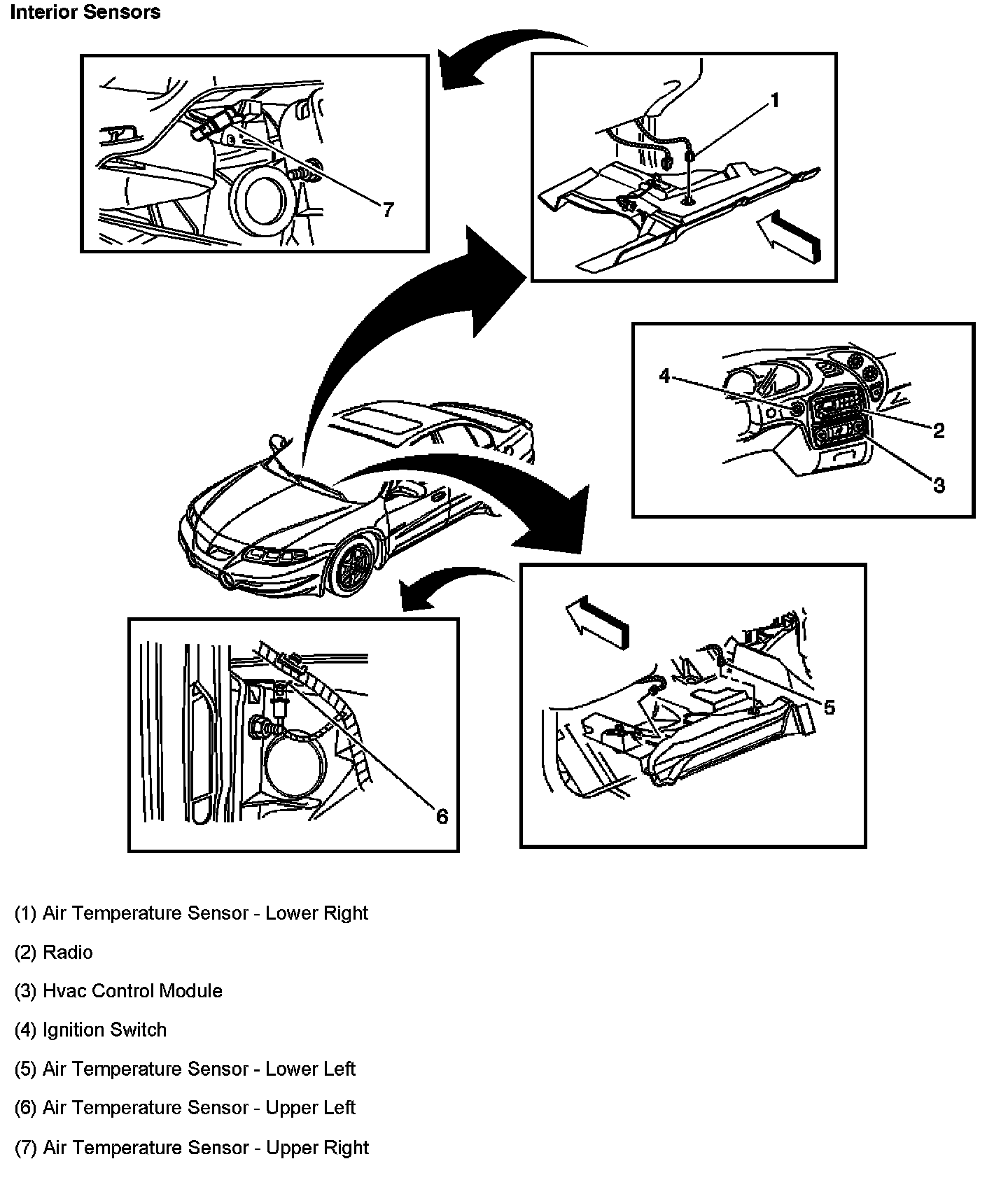 Interior Sensors

7

1

4

2

3

5

6

(1) Air Temperature Sensor - Lower Right

(2) Radio

(3) Hvac Control Module

(4) Ignition Switch

(5) Air Temperature Sensor - Lower Left

(6) Air Temperature Sensor - Upper Left

(7) Air Temperature Sensor - Upper Right