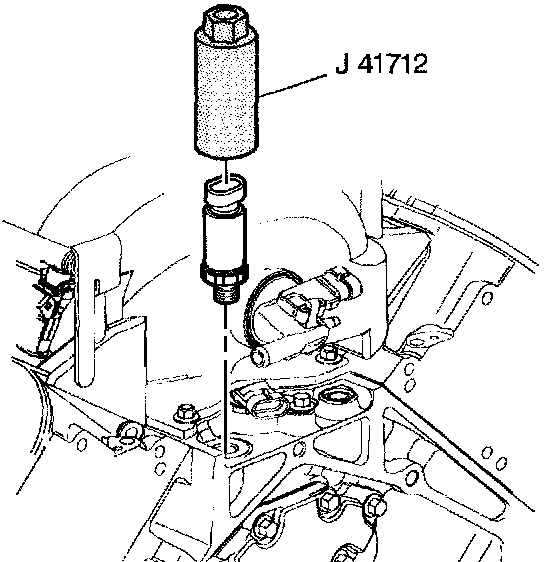 J 41712