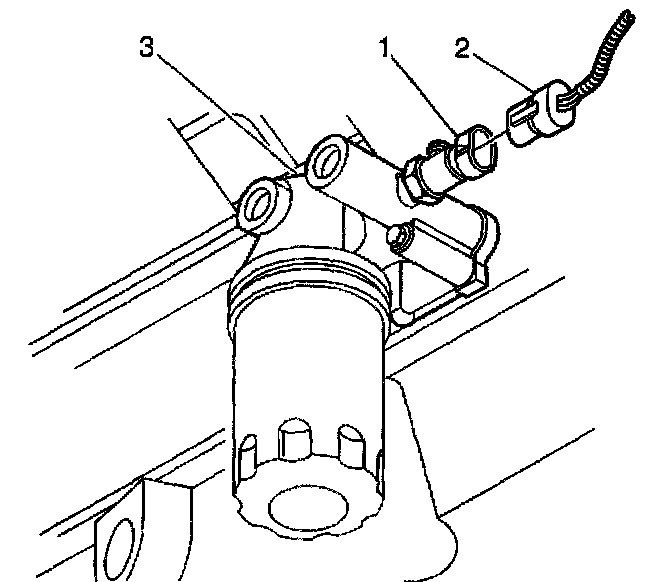 3
1
2