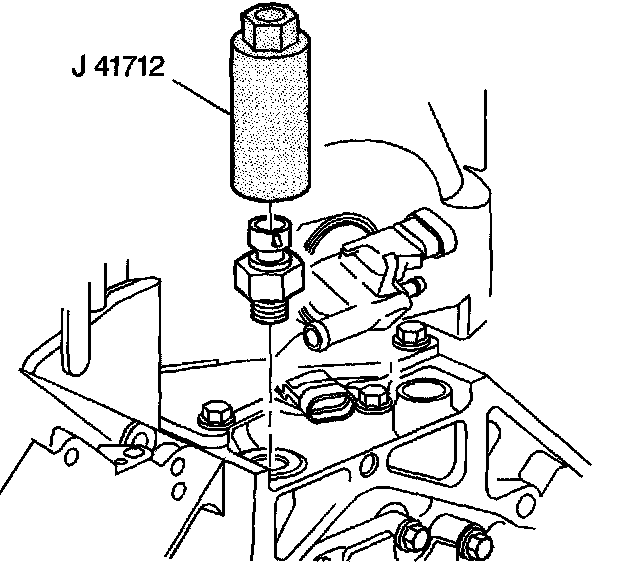 J 41712