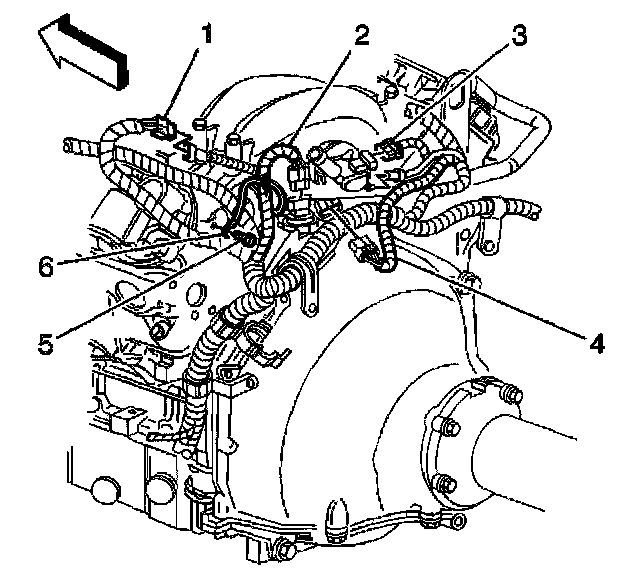 1
2
3
6
5
4