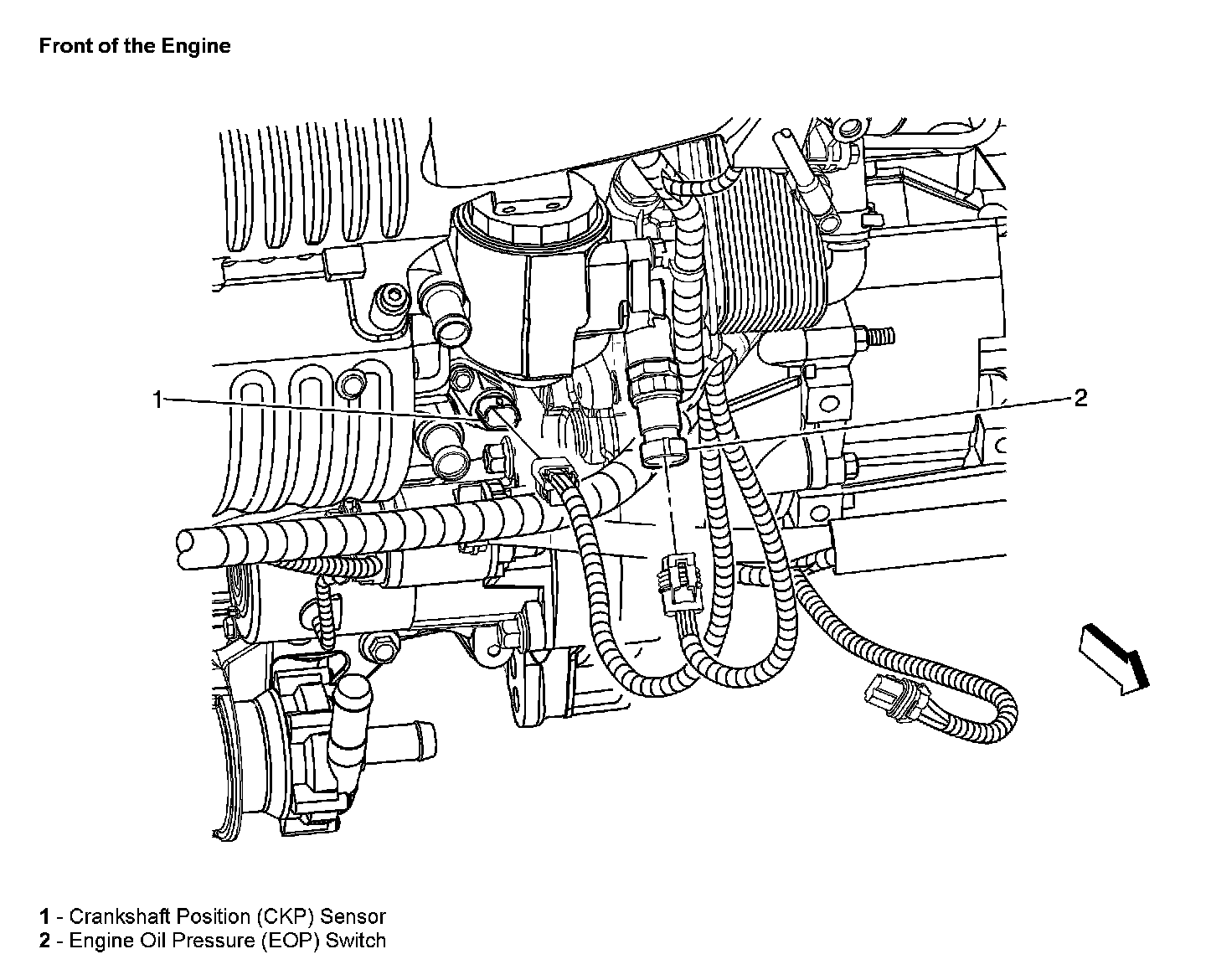 Front of the Engine

1

2

1 - Crankshaft Position (CKP) Sensor
2 - Engine Oil Pressure (EOP) Switch